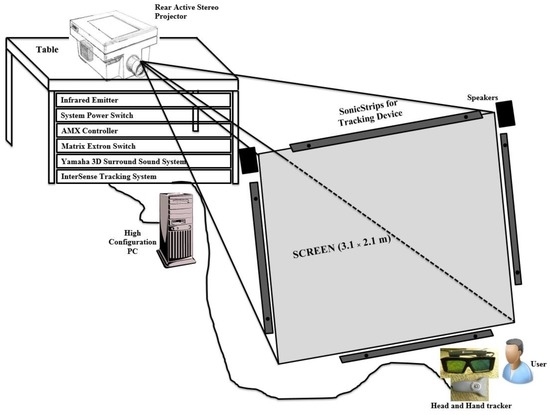 Rear Active Stereo Projector

Table

Infrared Emitter

System Power Switch

AMX Controller

Matrix Extron Switch

Yamaha 3D Surround Sound System

InterSense Tracking System

High Configuration PC

SonicStrips for Tracking Device

Speakers

SCREEN (3.1 × 2.1 m)

User

Head and Hand tracker