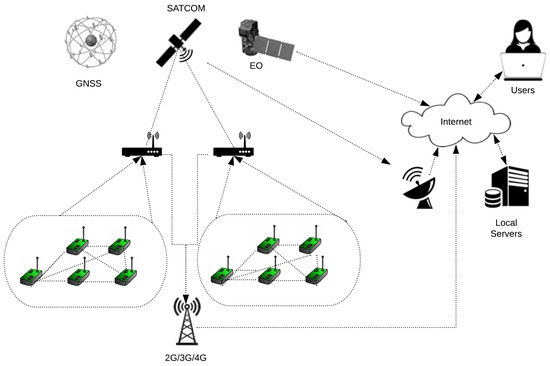 SATCOM
GNSS
EO
Users
Internet
Local Servers
2G/3G/4G