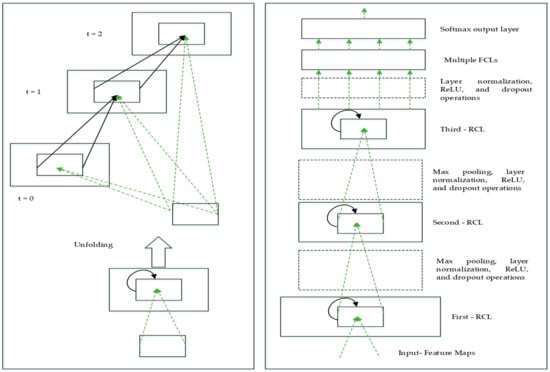 t = 2

t = 1

t = 0

Unfolding

Softmax output layer

Multiple FCLs

Layer normalization, ReLU, and dropout operations

Third - RCL

Max pooling, layer normalization, ReLU, and dropout operations

Second - RCL

Max pooling, layer normalization, ReLU, and dropout operations

First - RCL

Input- Feature Maps