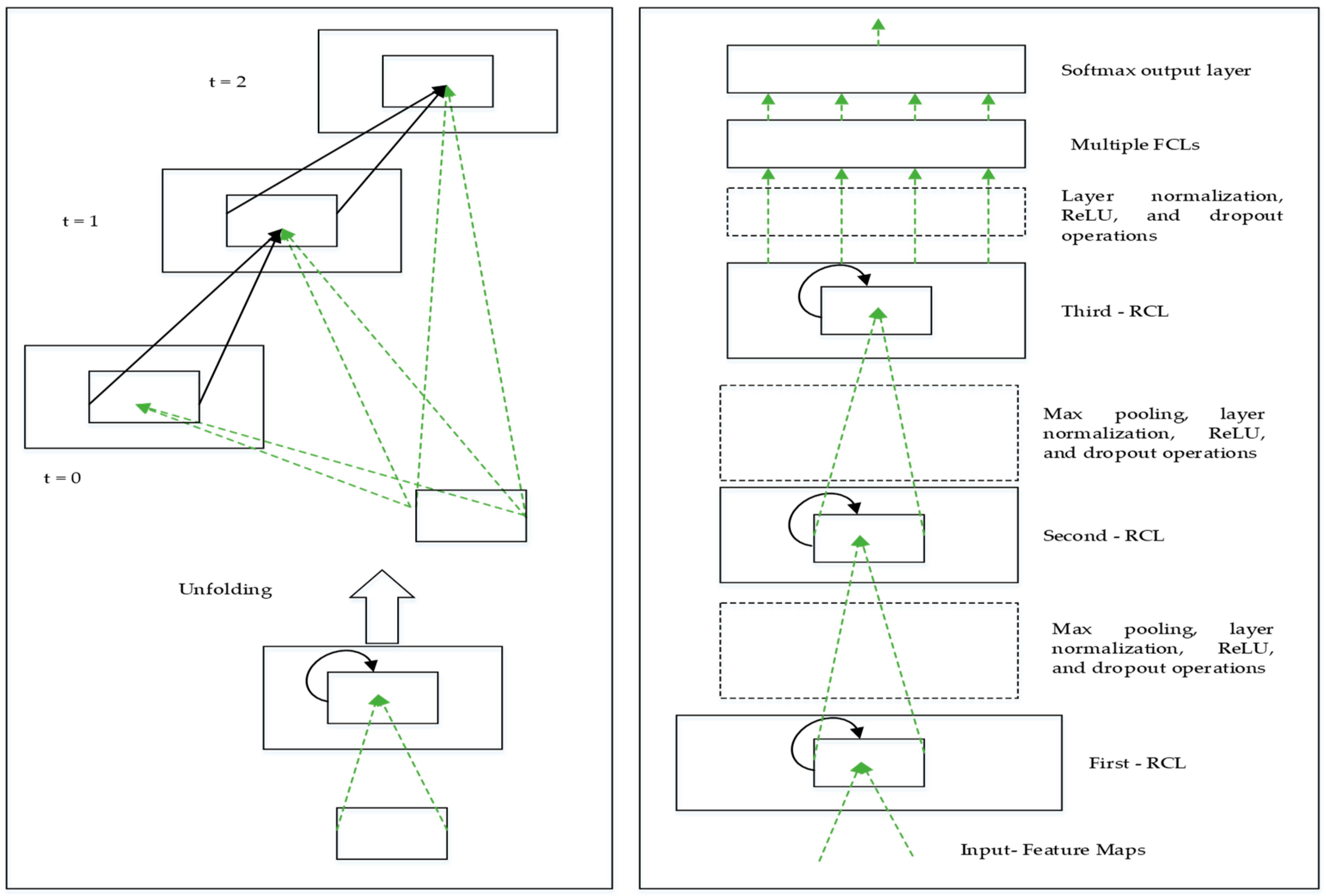 t = 2

t = 1

t = 0

Unfolding

Softmax output layer

Multiple FCLs

Layer normalization, ReLU, and dropout operations

Third - RCL

Max pooling, layer normalization, ReLU, and dropout operations

Second - RCL

Max pooling, layer normalization, ReLU, and dropout operations

First - RCL

Input- Feature Maps