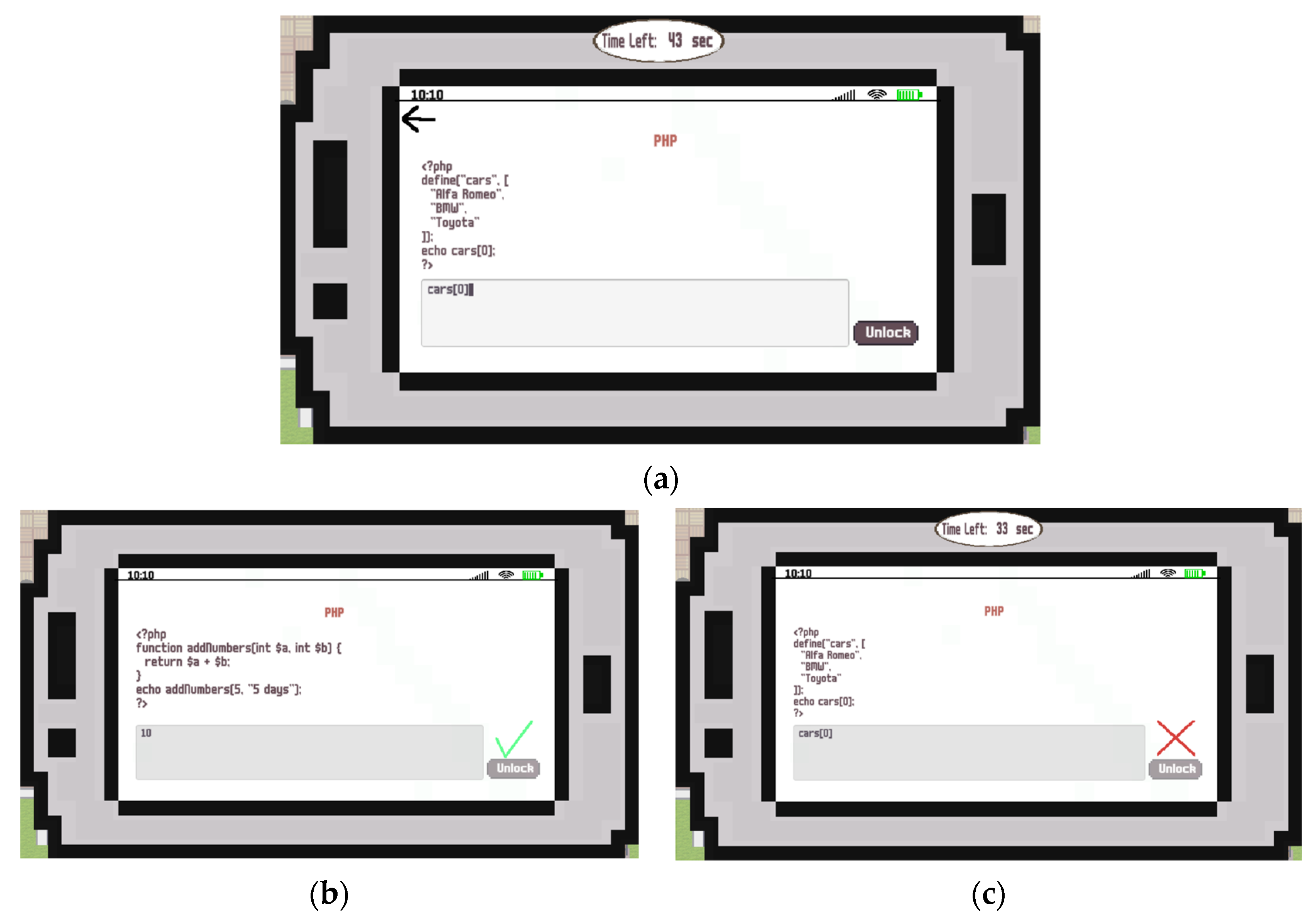 Time Left: 43 sec

10:10

PHP

<?php
define("cars", [
"Alfa Romeo",
"BMW",
"Toyota"
]);
echo cars[0];
?>

cars[0]

Unlock

(a)

10:10

PHP

<?php
function addNumbers(int $a, int $b) {
return $a + $b;
}
echo addNumbers(5, "5 days");
?>

10

Unlock

(b)

Time Left: 33 sec

10:10

PHP

<?php
define("cars", [
"Alfa Romeo",
"BMW",
"Toyota"
]);
echo cars[0];
?>

cars[0]

Unlock

(c)