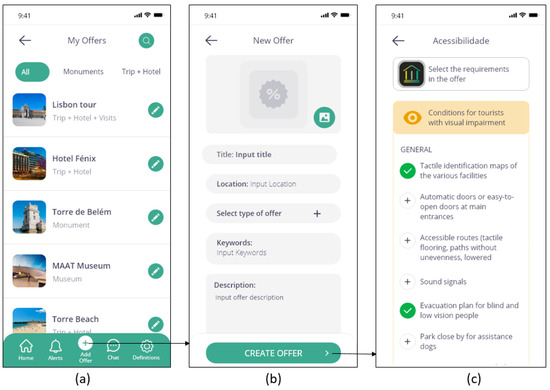 9:41

My Offers

All
Monuments
Trip + Hotel

Lisbon tour
Trip + Hotel + Visits

Hotel Fénix
Trip + Hotel

Torre de Belém
Monument

MAAT Museum
Museum

Torre Beach
Trip + Hotel

Home
Alerts
Add Offer
Chat
Definitions

(a)

9:41

New Offer

%

Title: Input title

Location: Input Location

Select type of offer +

Keywords:
Input Keywords

Description:
Input offer description

CREATE OFFER >

(b)

9:41

Acessibilidade

Select the requirements in the offer

Conditions for tourists with visual impairment

GENERAL

Tactile identification maps of the various facilities

Automatic doors or easy-to-open doors at main entrances

Accessible routes (tactile flooring, paths without unevenness, lowered

Sound signals

Evacuation plan for blind and low vision people

Park close by for assistance dogs

(c)