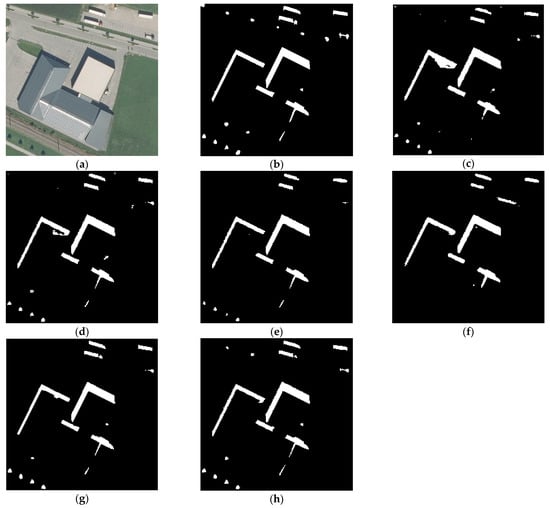 (a)

(b)

(c)

(d)

(e)

(f)

(g)

(h)