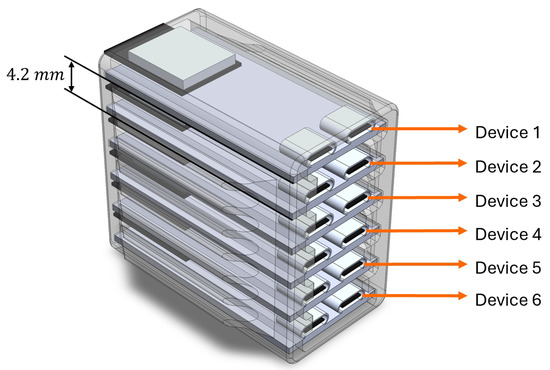 $4.2\ mm$

Device 1

Device 2

Device 3

Device 4

Device 5

Device 6