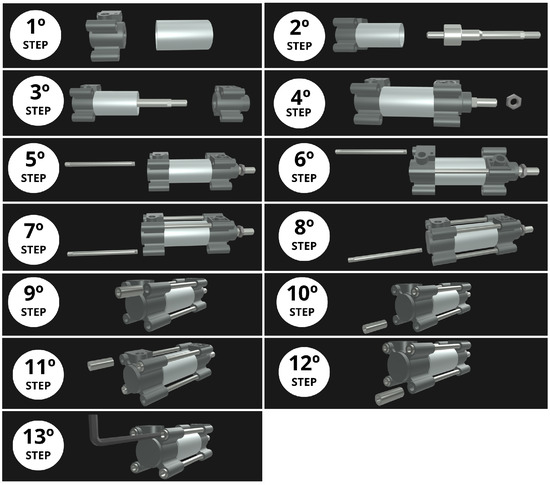 1º
STEP

2º
STEP

3º
STEP

4º
STEP

5º
STEP

6º
STEP

7º
STEP

8º
STEP

9º
STEP

10º
STEP

11º
STEP

12º
STEP

13º
STEP