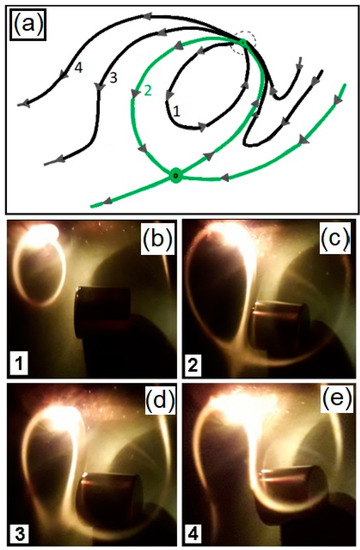 (a)
4
3
2
1
(b)
1
(c)
2
(d)
3
(e)
4