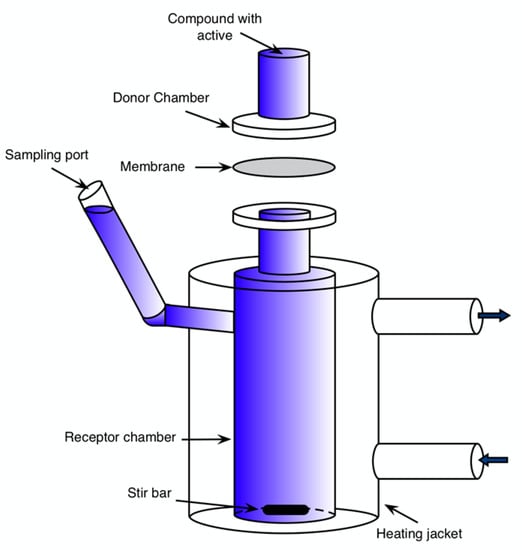 Compound with active

Donor Chamber

Sampling port

Membrane

Receptor chamber

Stir bar

Heating jacket