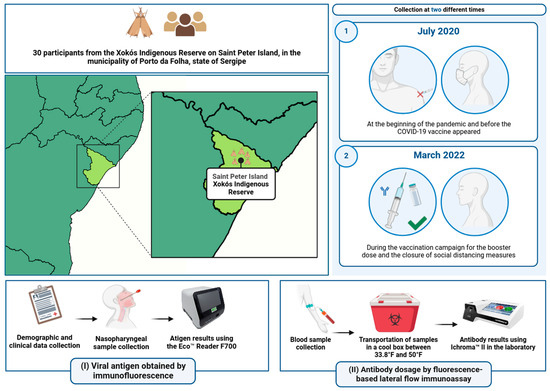 30 participants from the Xokós Indigenous Reserve on Saint Peter Island, in the municipality of Porto da Folha, state of Sergipe

Saint Peter Island
Xokós Indigenous Reserve

Collection at two different times

1

July 2020

At the beginning of the pandemic and before the COVID-19 vaccine appeared

2

March 2022

During the vaccination campaign for the booster dose and the closure of social distancing measures

Demographic and clinical data collection

Nasopharyngeal sample collection

Atigen results using the Eco™ Reader F700

(I) Viral antigen obtained by immunofluorescence

Blood sample collection

Transportation of samples in a cool box between 33.8°F and 50°F

Antibody results using Ichroma™ II in the laboratory

(II) Antibody dosage by fluorescence-based lateral flow immunoassay