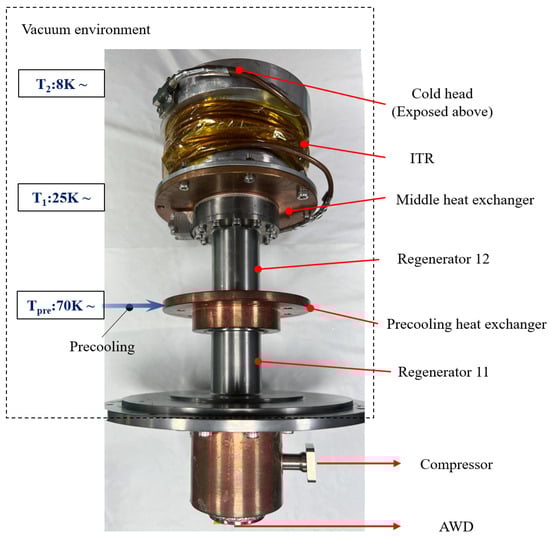 Vacuum environment

$T_2$:8K ~

$T_1$:25K ~

$T_{pre}$:70K ~

Precooling

Cold head
(Exposed above)

ITR

Middle heat exchanger

Regenerator 12

Precooling heat exchanger

Regenerator 11

Compressor

AWD