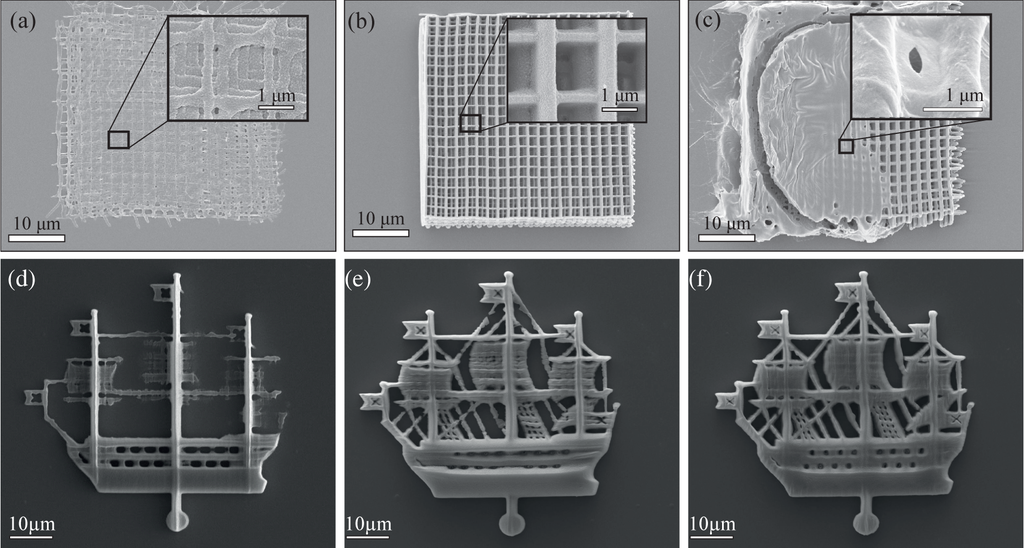 (a)
1 μm
10 μm

(b)
1 μm
10 μm

(c)
1 μm
10 μm

(d)
10μm

(e)
10μm

(f)
10μm