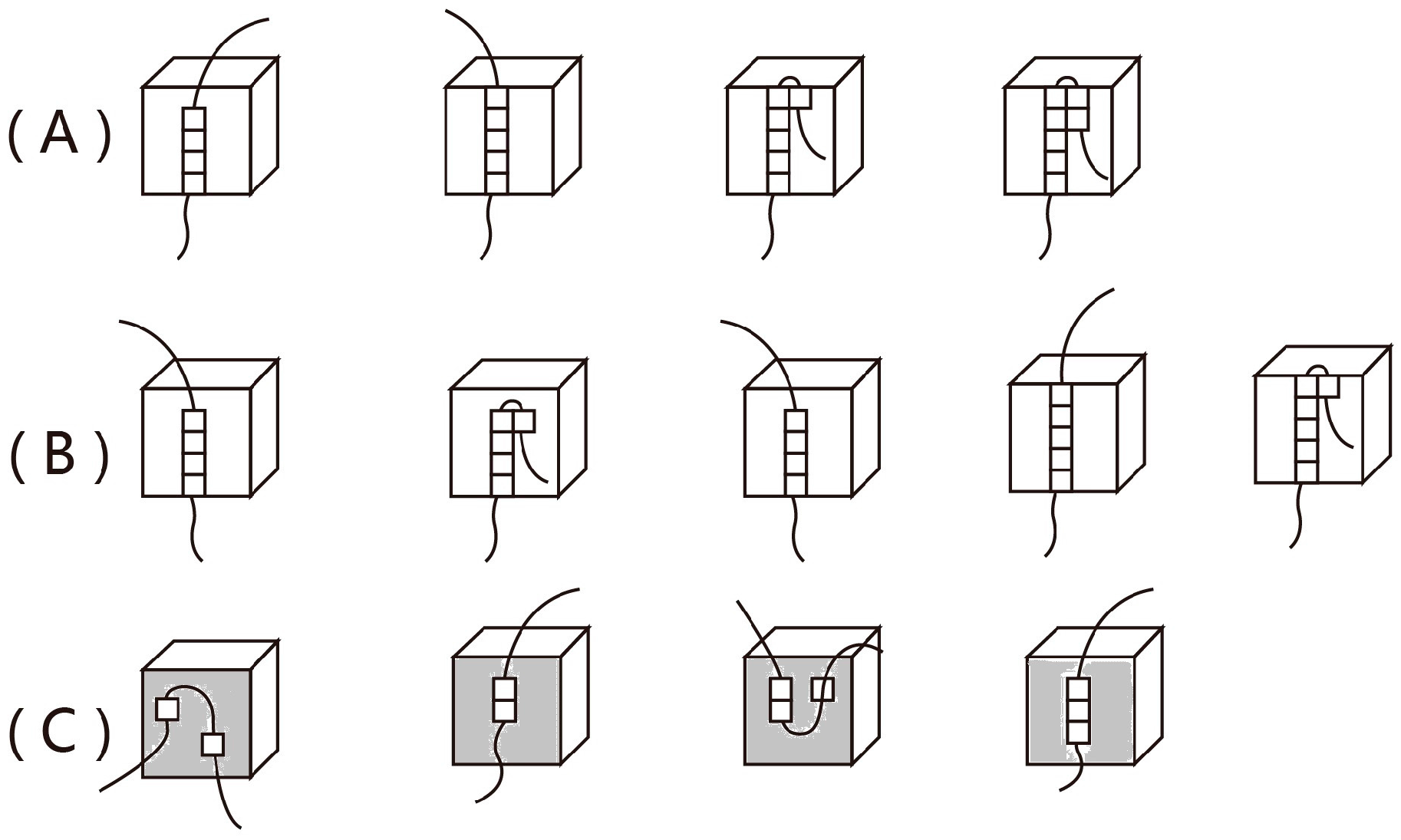 ( A )

( B )

( C )