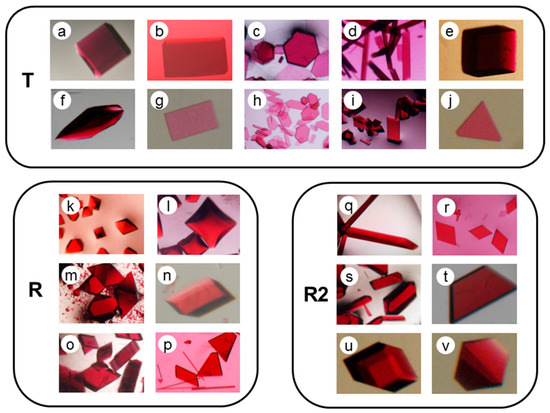 T
a
b
c
d
e
f
g
h
i
j

R
k
l
m
n
o
p

R2
q
r
s
t
u
v