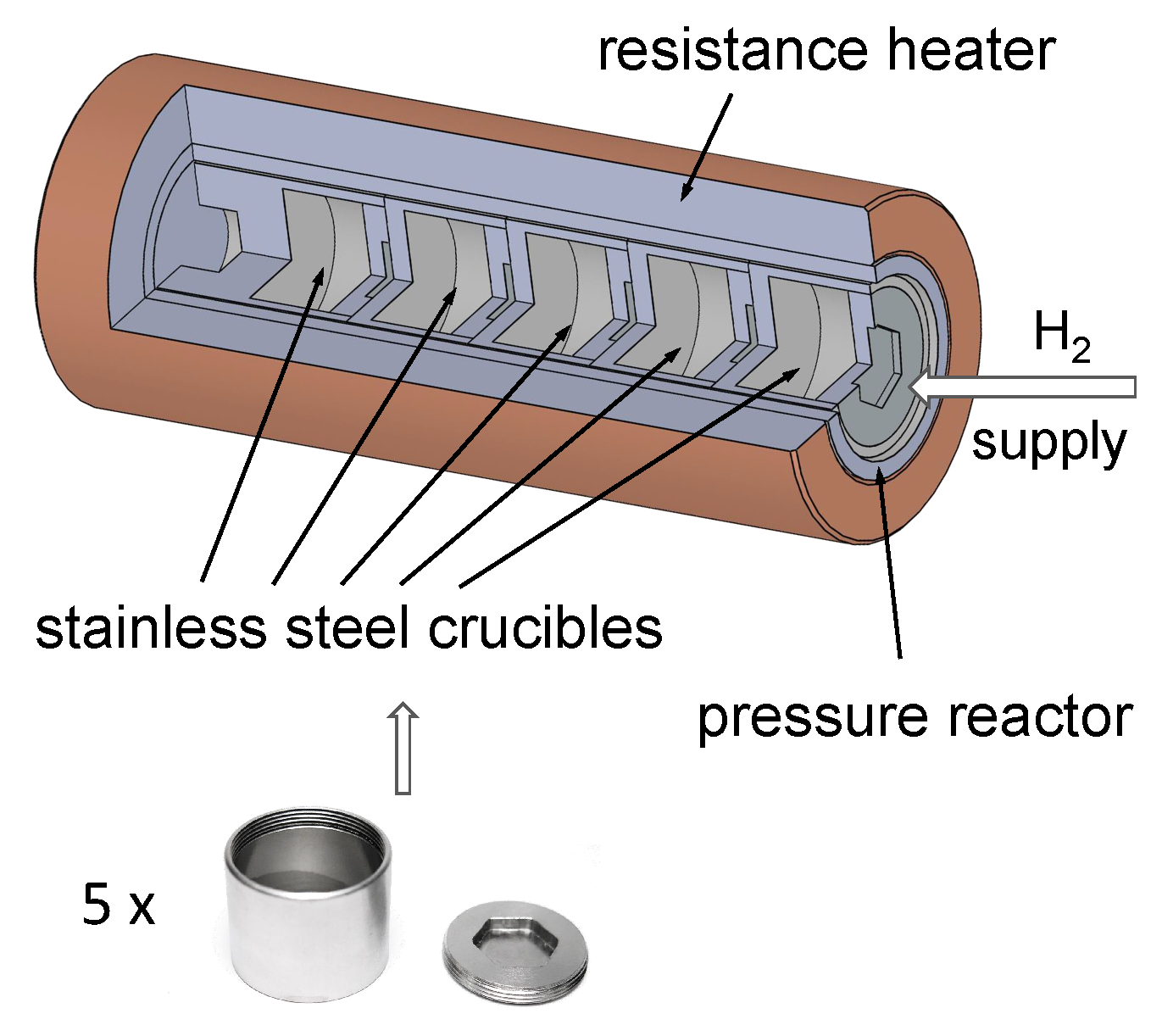 resistance heater

$H_2$
supply

stainless steel crucibles

pressure reactor

5 x