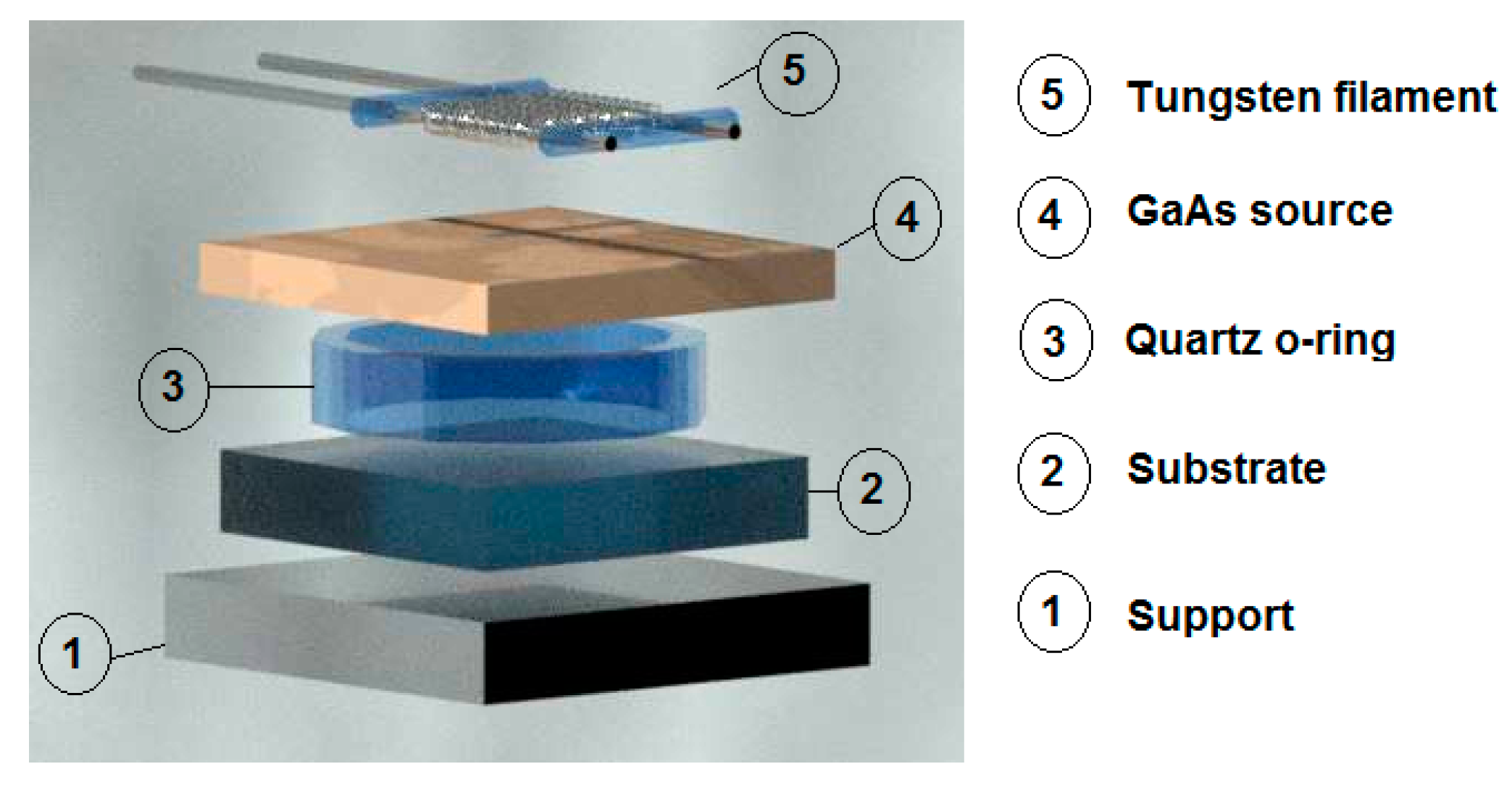 5

4

3

2

1

5 Tungsten filament

4 GaAs source

3 Quartz o-ring

2 Substrate

1 Support