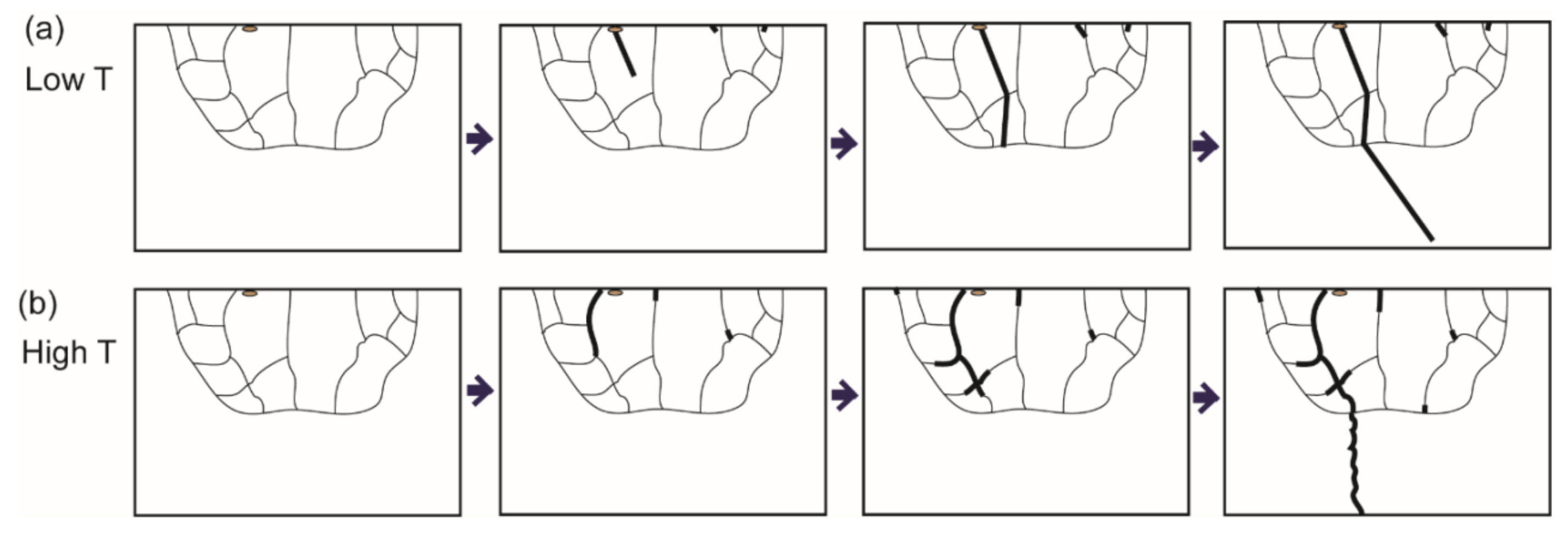 (a)
Low T

(b)
High T