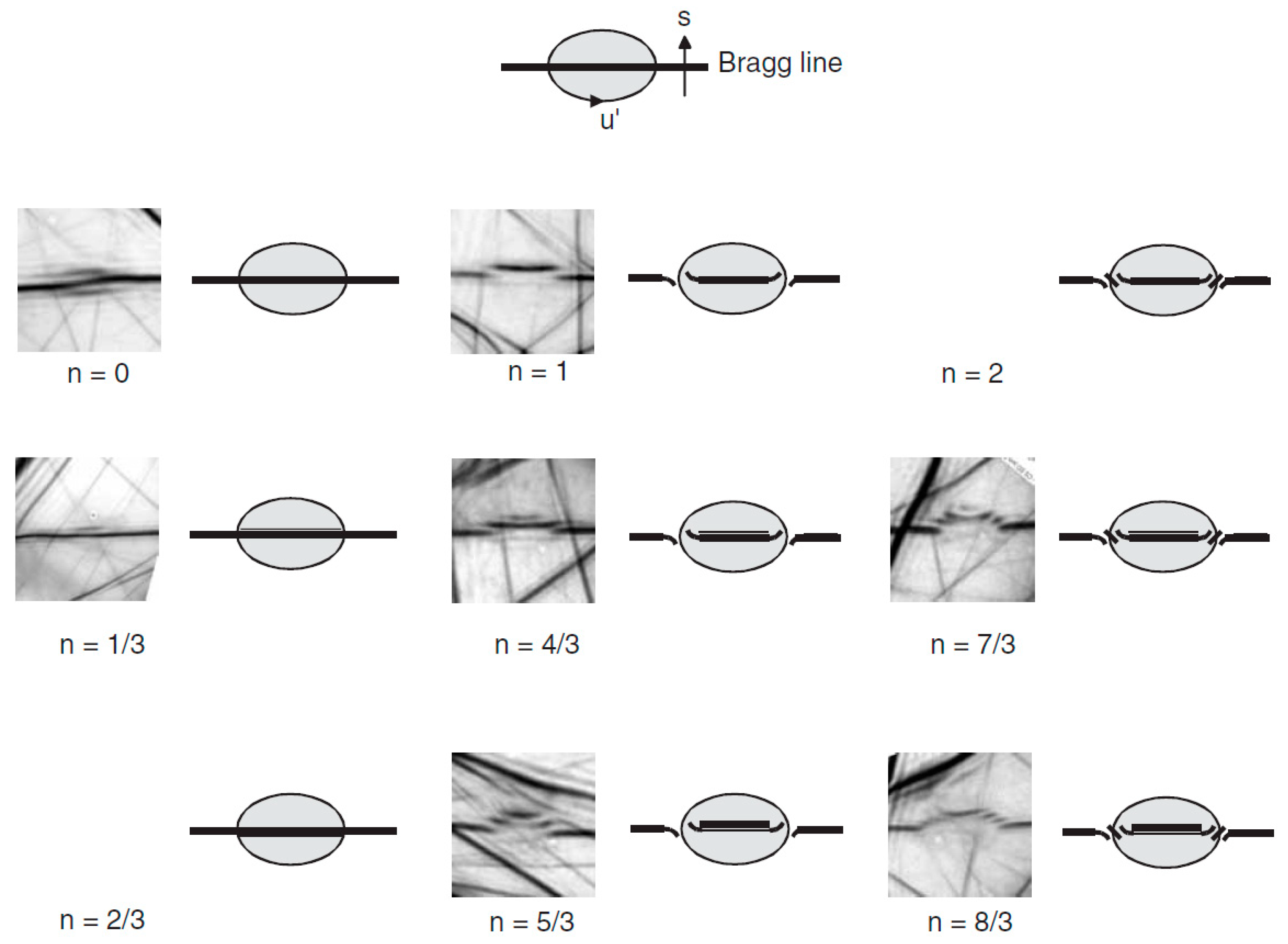 s

Bragg line

u'

n = 0

n = 1

n = 2

n = 1/3

n = 4/3

n = 7/3

n = 2/3

n = 5/3

n = 8/3