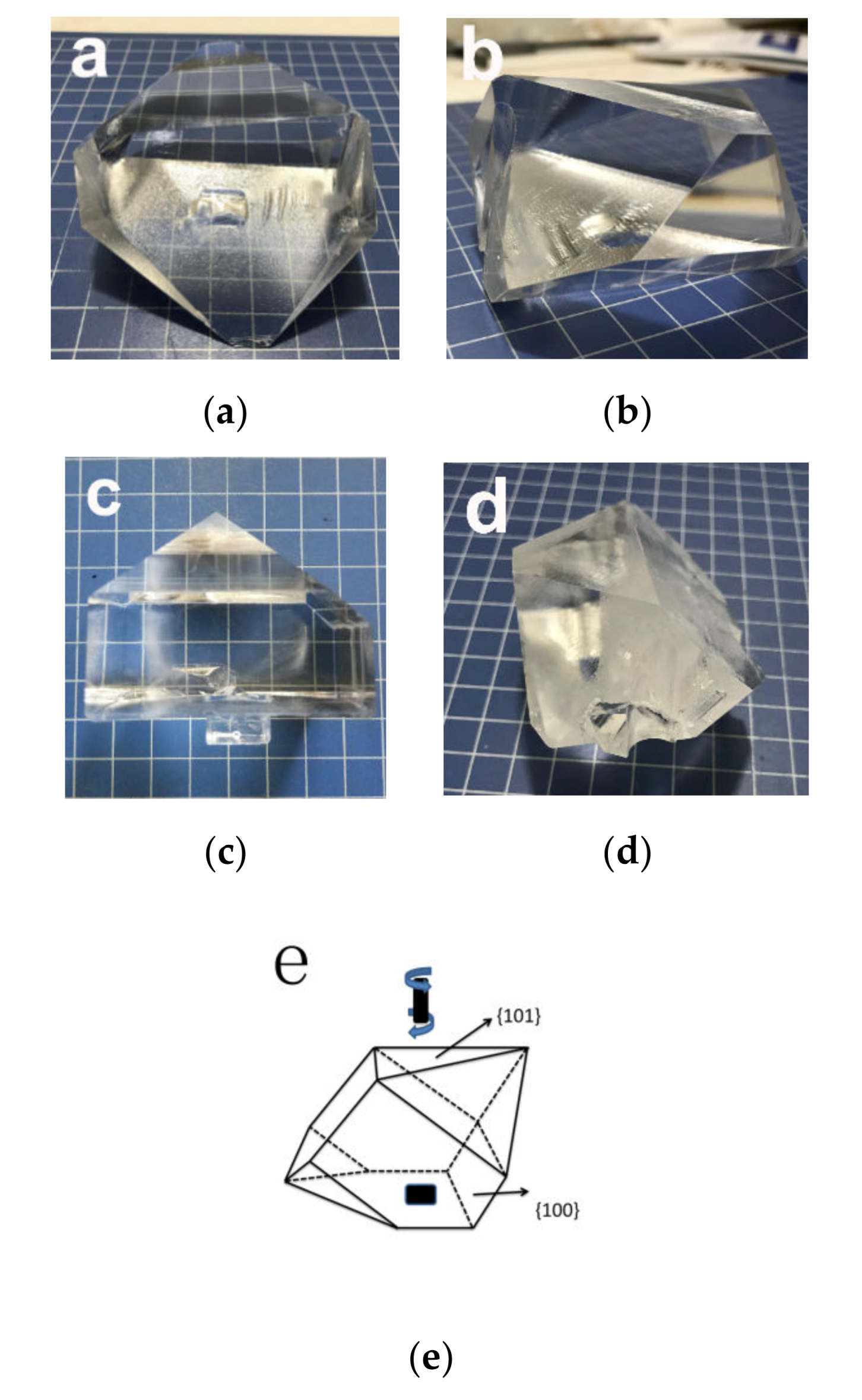 a

b

(a)

(b)

c

d

(c)

(d)

e

{101}

{100}

(e)