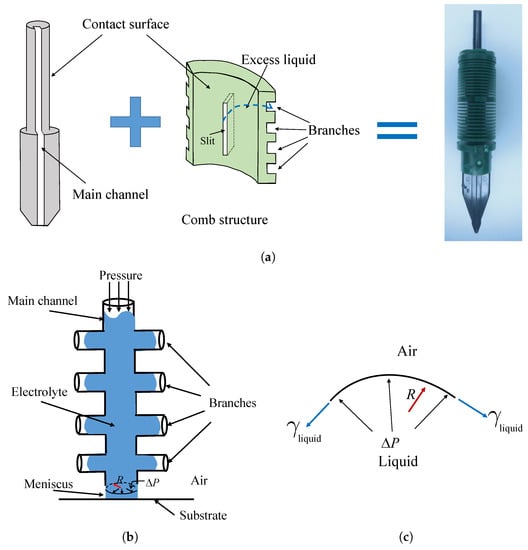 Contact surface

Excess liquid

Slit

Branches

Main channel

Comb structure

(a)

Pressure

Main channel

Electrolyte

Branches

Meniscus

$R$

$\Delta P$

Air

Substrate

(b)

Air

$R$

$\gamma_{\text{liquid}}$

$\gamma_{\text{liquid}}$

$\Delta P$

Liquid

(c)