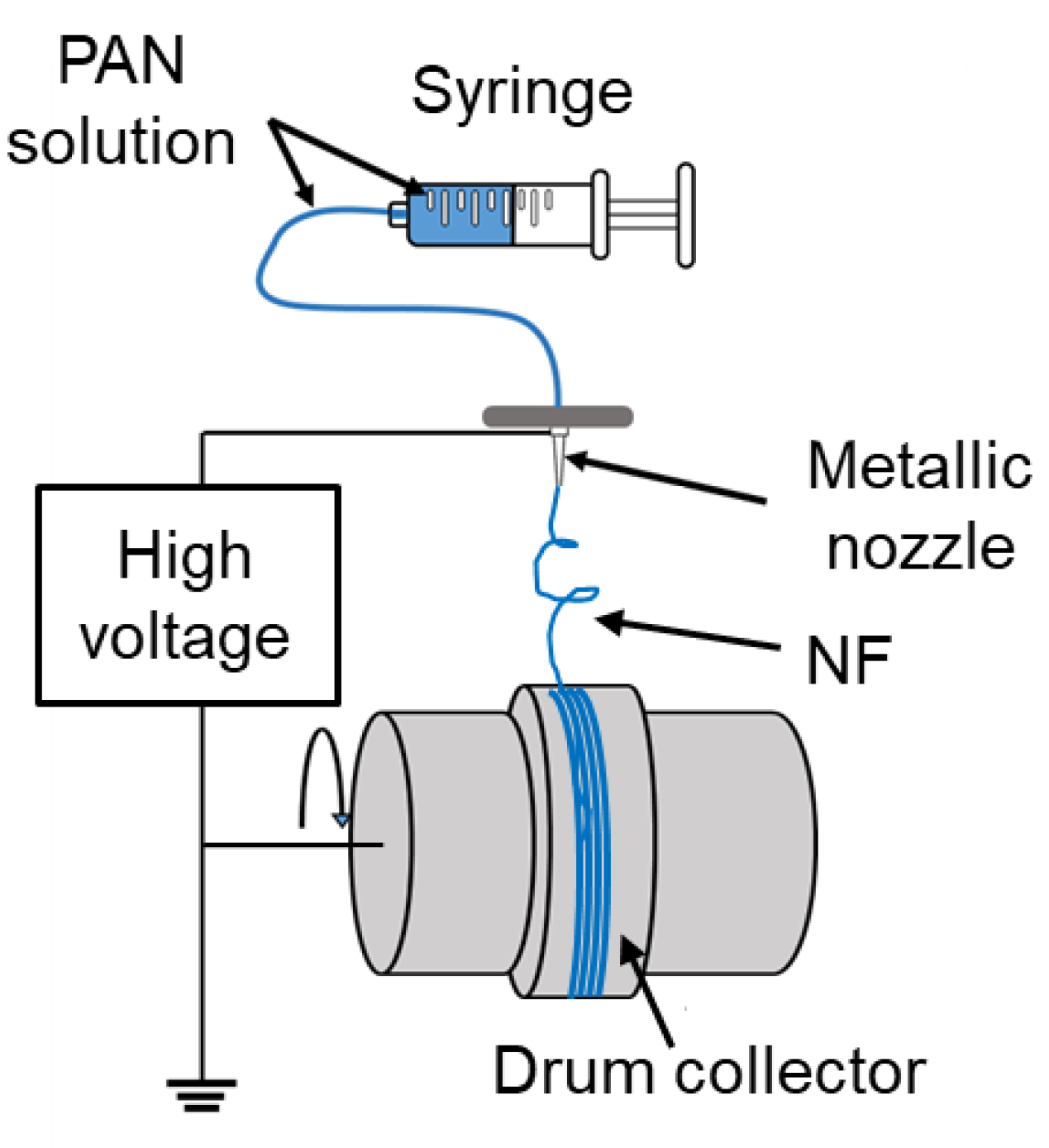 PAN solution

Syringe

Metallic nozzle

High voltage

NF

Drum collector