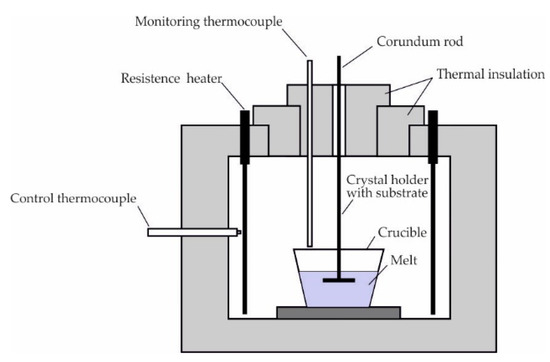 Monitoring thermocouple
Corundum rod
Resistence heater
Thermal insulation
Control thermocouple
Crystal holder with substrate
Crucible
Melt