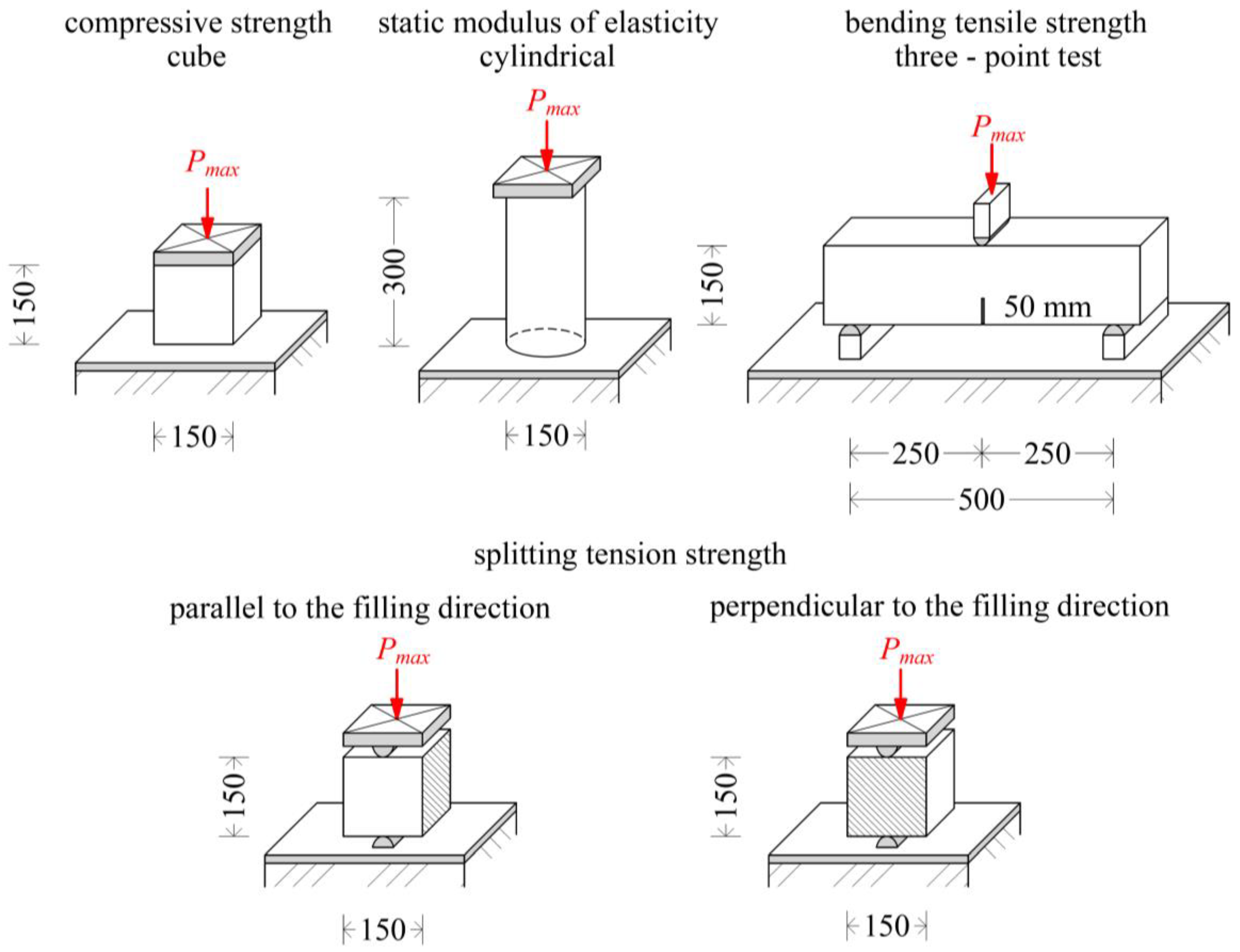 compressive strength cube

$P_{max}$

150

150

static modulus of elasticity cylindrical

$P_{max}$

300

150

bending tensile strength three - point test

$P_{max}$

150

50 mm

250 250

500

splitting tension strength

parallel to the filling direction

$P_{max}$

150

150

perpendicular to the filling direction

$P_{max}$

150

150