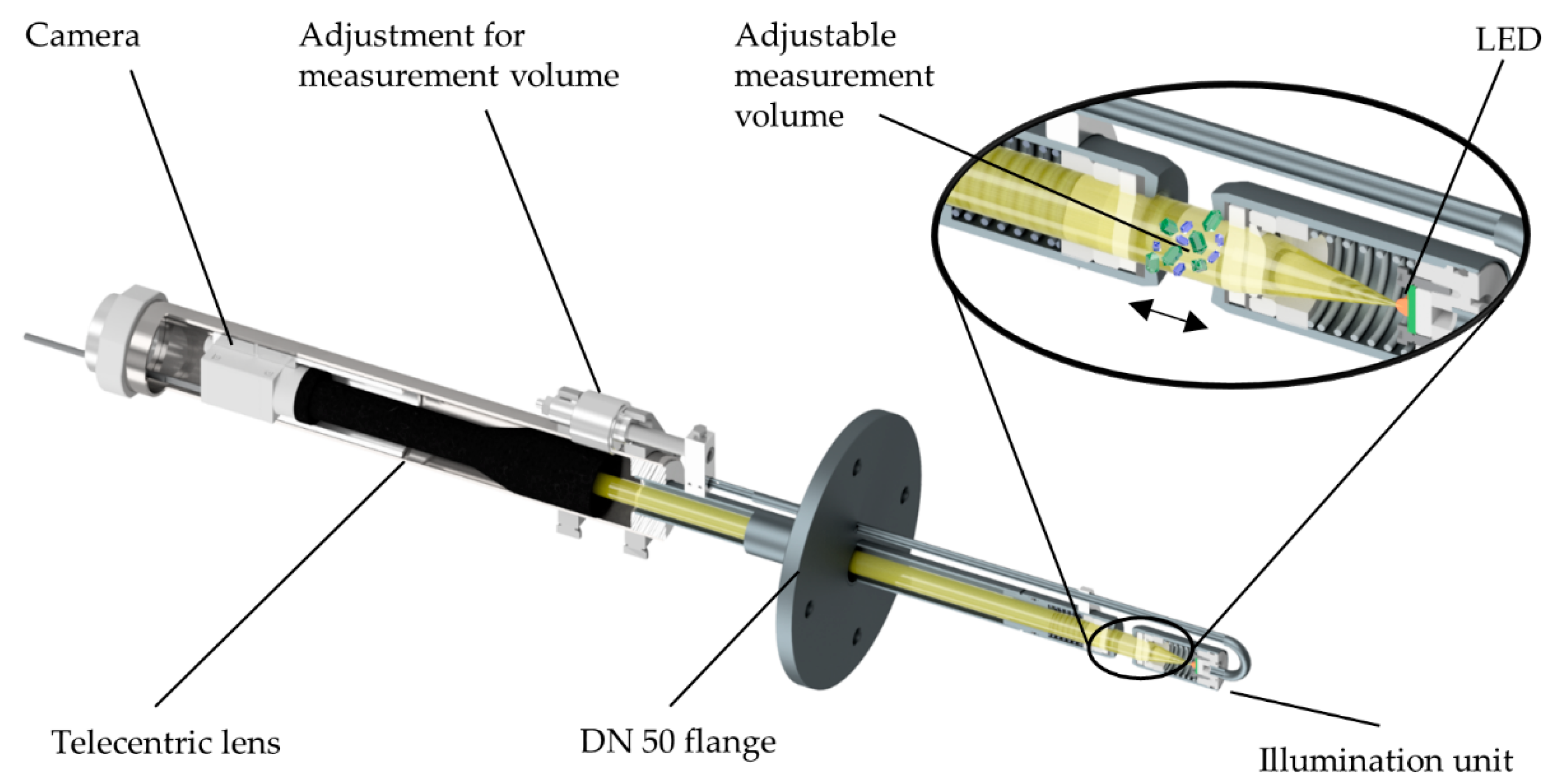 Camera

Adjustment for measurement volume

Adjustable measurement volume

LED

Telecentric lens

DN 50 flange

Illumination unit