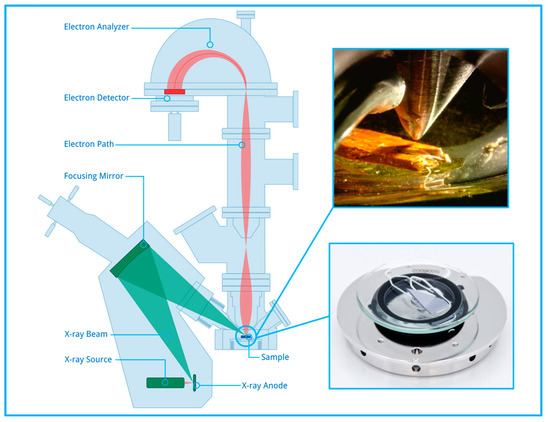 Electron Analyzer
Electron Detector
Electron Path
Focusing Mirror
X-ray Beam
X-ray Source
Sample
X-ray Anode