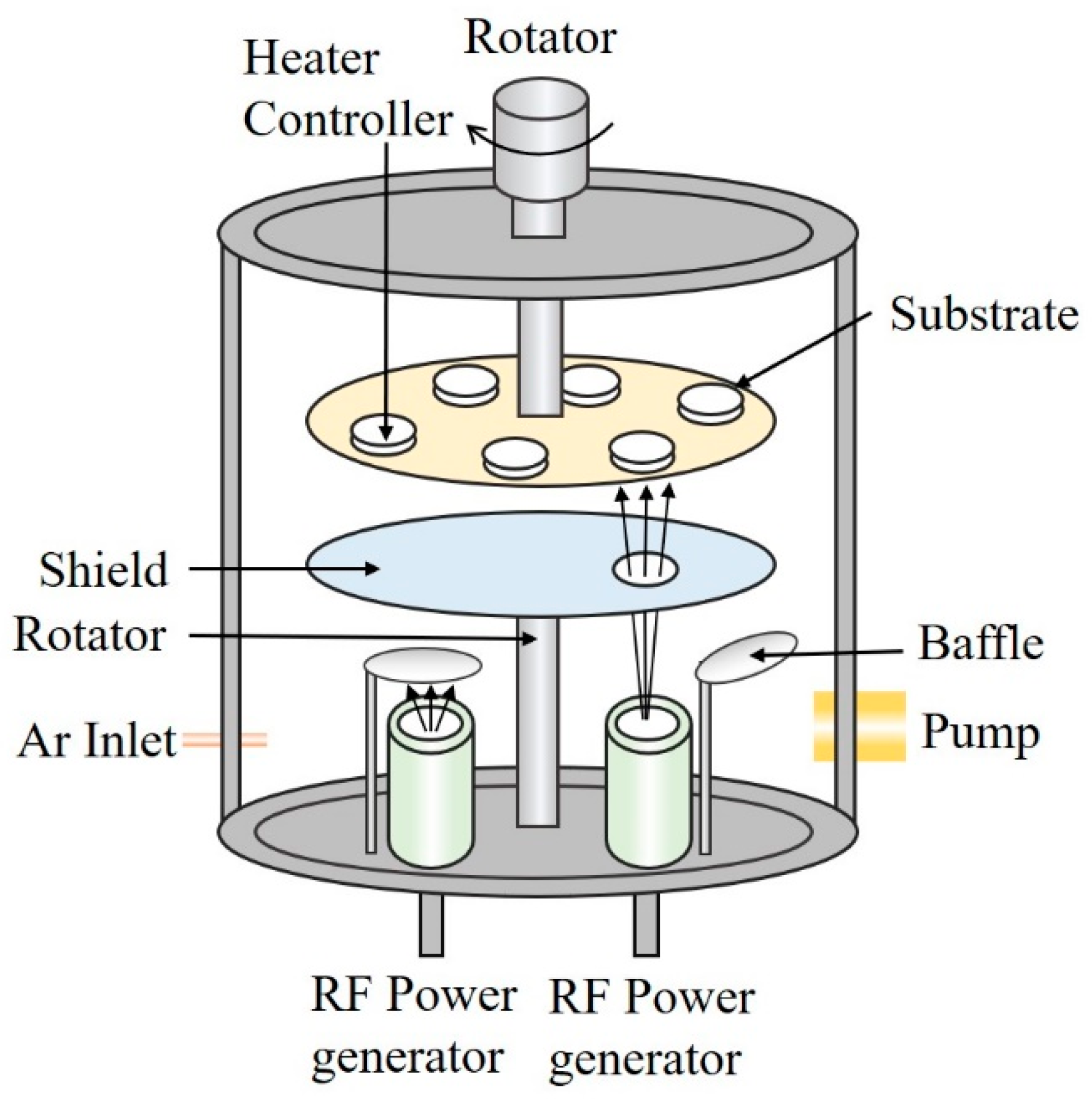 Rotator

Heater Controller

Substrate

Shield

Rotator

Baffle

Ar Inlet

Pump

RF Power generator

RF Power generator