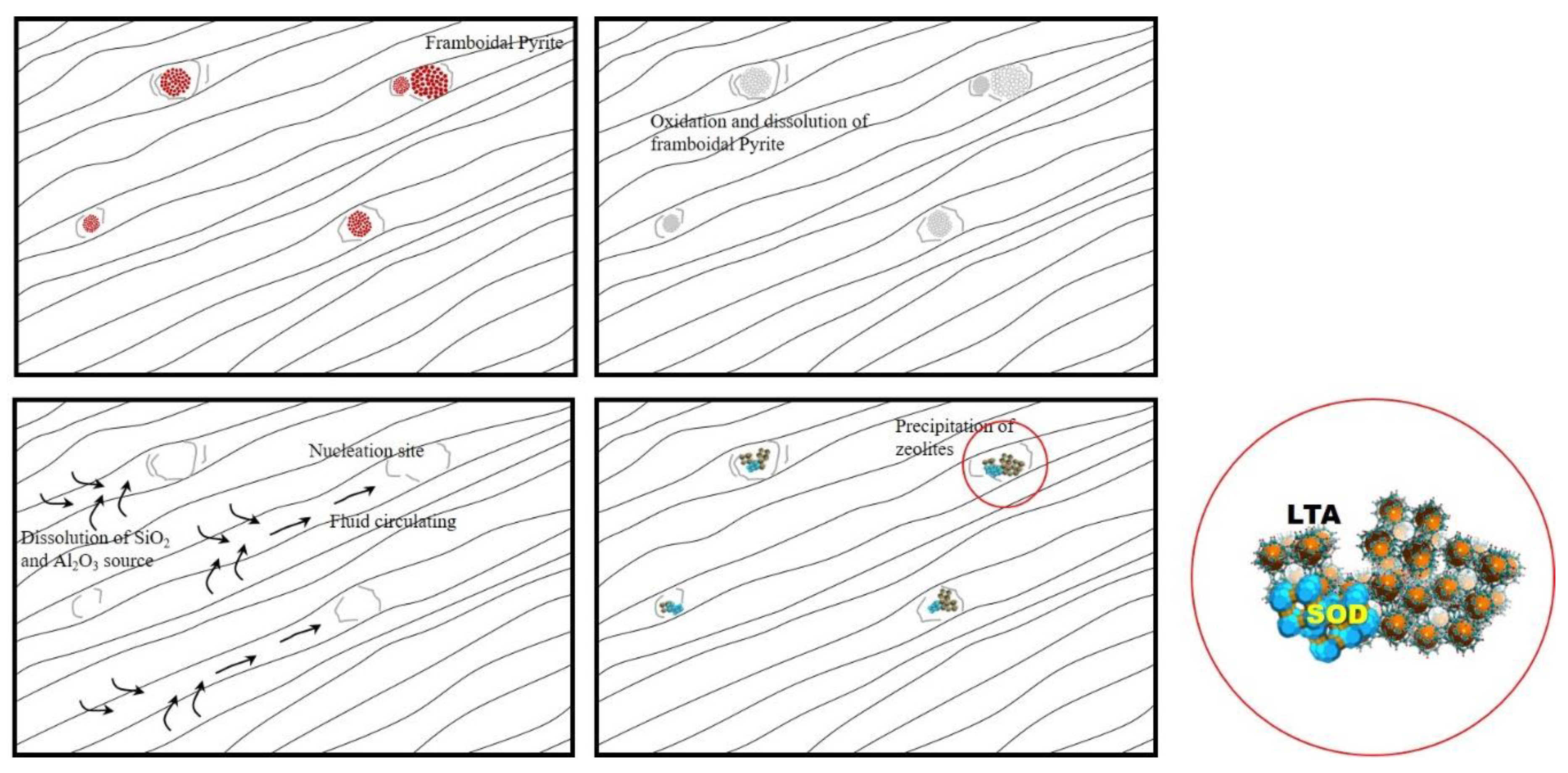 Framboidal Pyrite

Oxidation and dissolution of framboidal Pyrite

Nucleation site

Fluid circulating

Dissolution of $SiO_2$ and $Al_2O_3$ source

Precipitation of zeolites

LTA

SOD