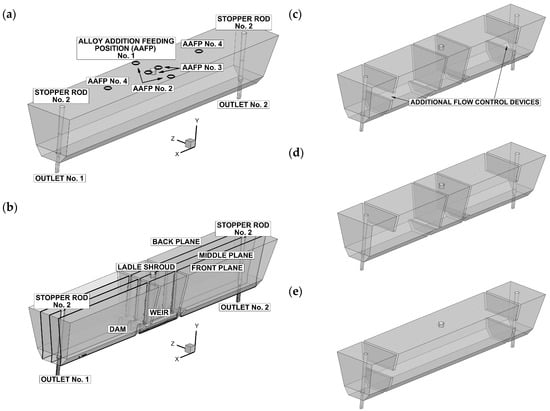 (a)

STOPPER ROD No. 2

ALLOY ADDITION FEEDING POSITION (AAFP) No. 1

AAFP No. 4

AAFP No. 3

AAFP No. 4

AAFP No. 2

STOPPER ROD No. 2

OUTLET No. 2

Y
Z
X

OUTLET No. 1

(b)

STOPPER ROD No. 2

BACK PLANE

MIDDLE PLANE

LADLE SHROUD

FRONT PLANE

STOPPER ROD No. 2

WEIR

OUTLET No. 2

DAM

Y
Z
X

OUTLET No. 1

(c)

ADDITIONAL FLOW CONTROL DEVICES

(d)

(e)