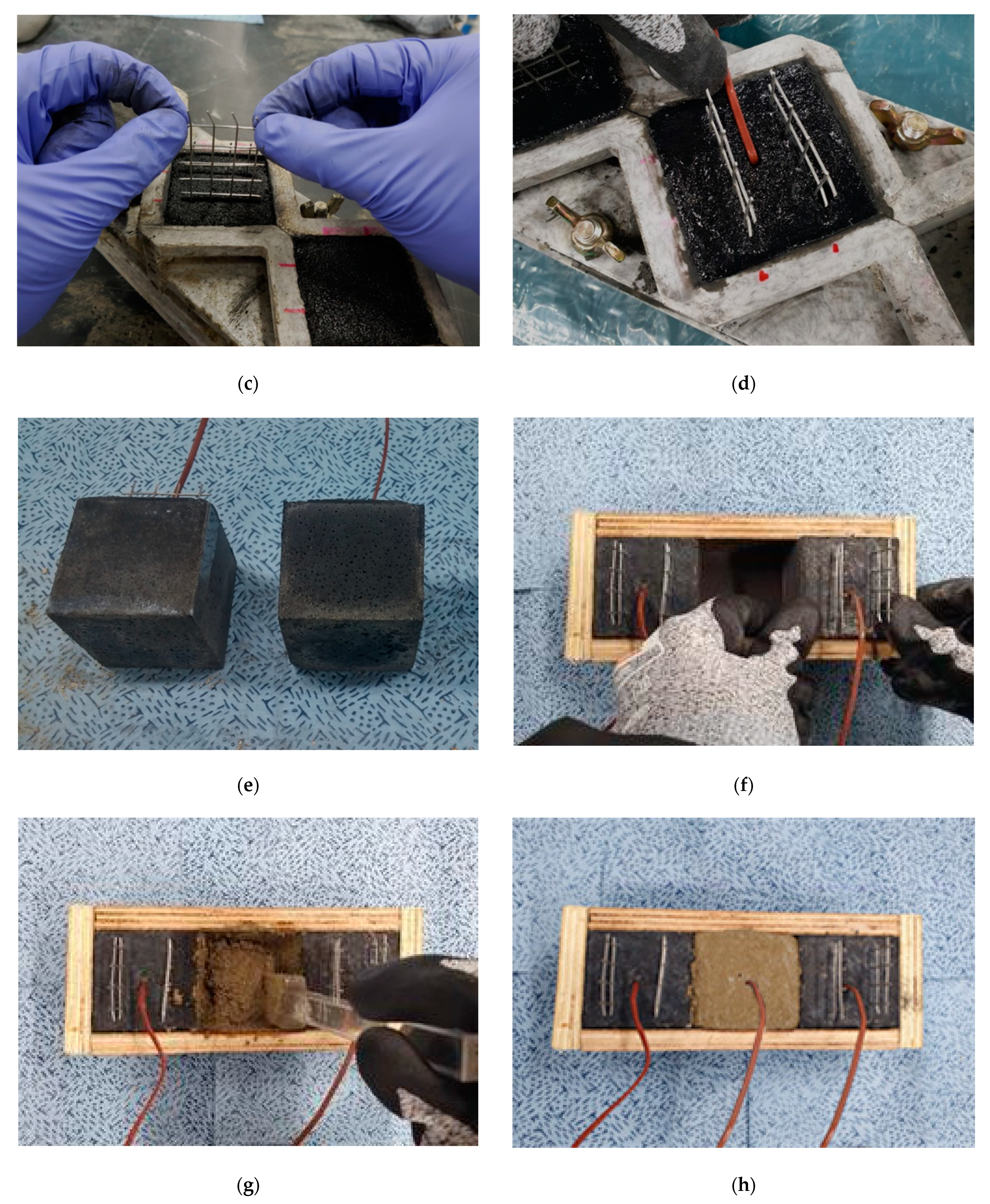 (c)

(d)

(e)

(f)

(g)

(h)