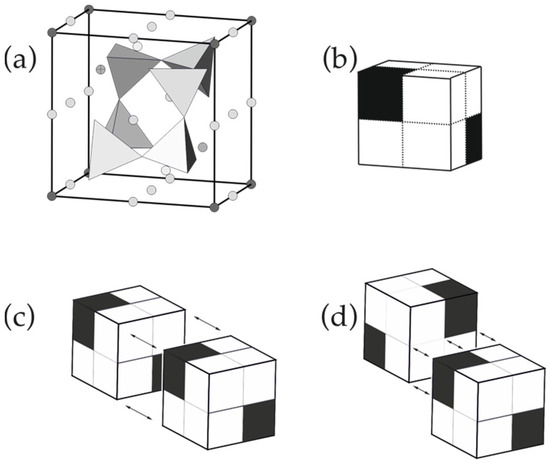 (a)

(b)

(c)

(d)