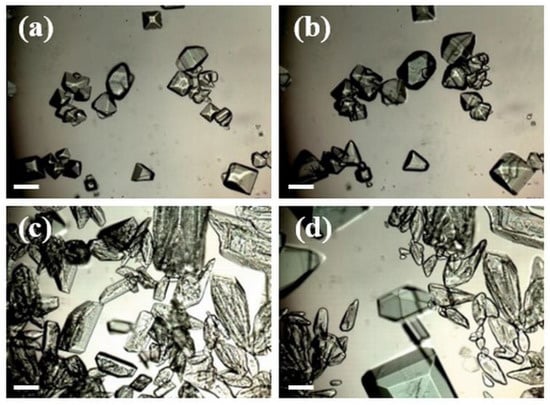 (a)

(b)

(c)

(d)