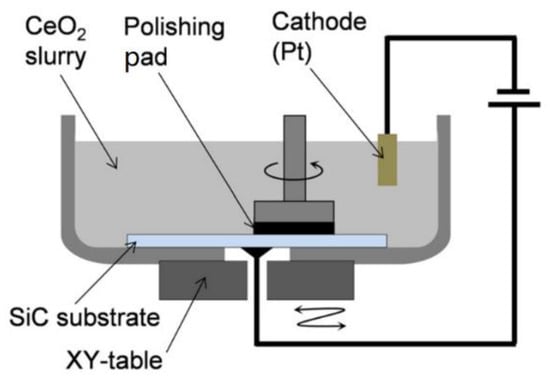 $CeO_2$ slurry

Polishing pad

Cathode (Pt)

SiC substrate

XY-table