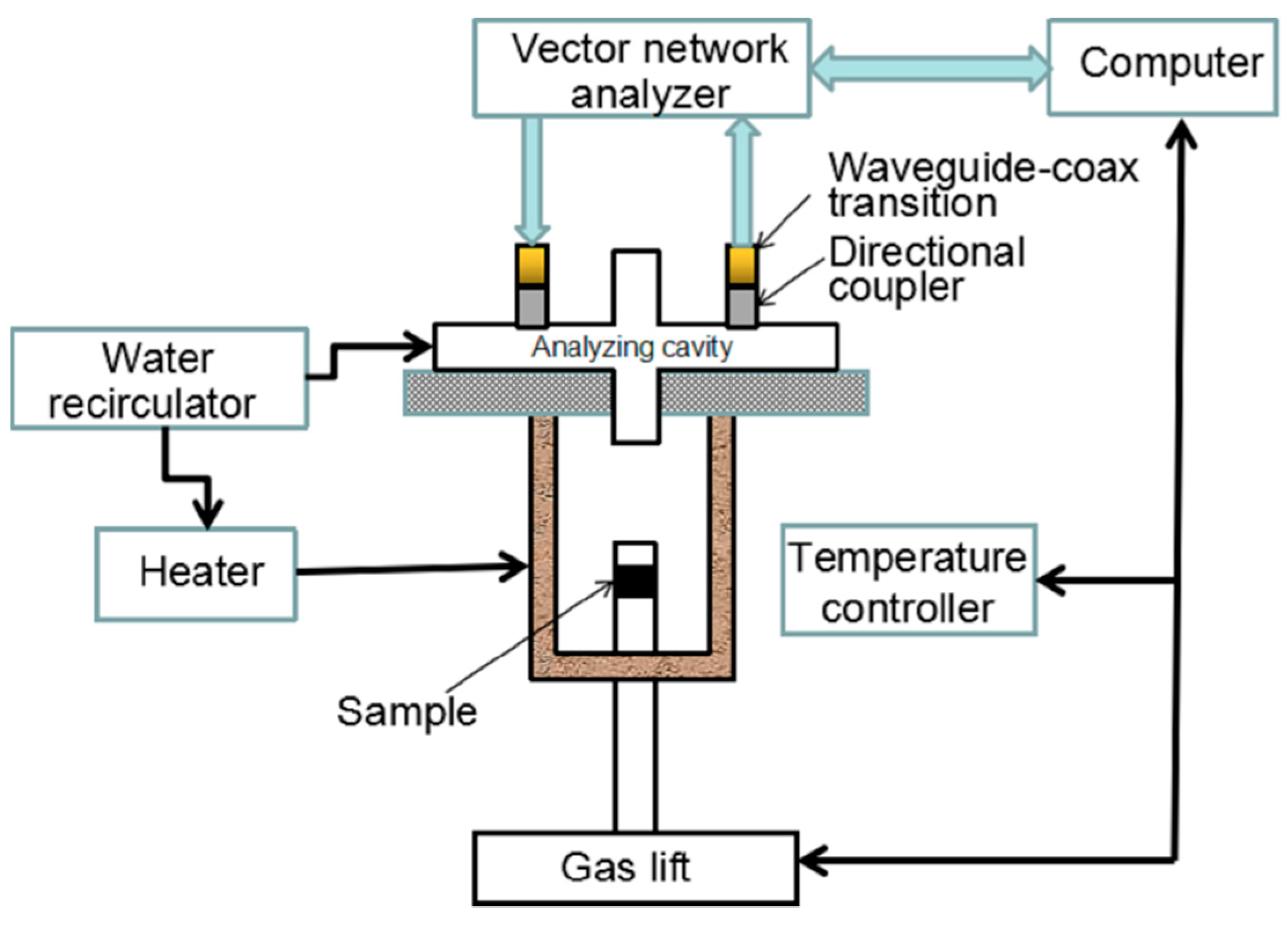 Vector network analyzer

Computer

Waveguide-coax transition

Directional coupler

Water recirculator

Analyzing cavity

Heater

Temperature controller

Sample

Gas lift