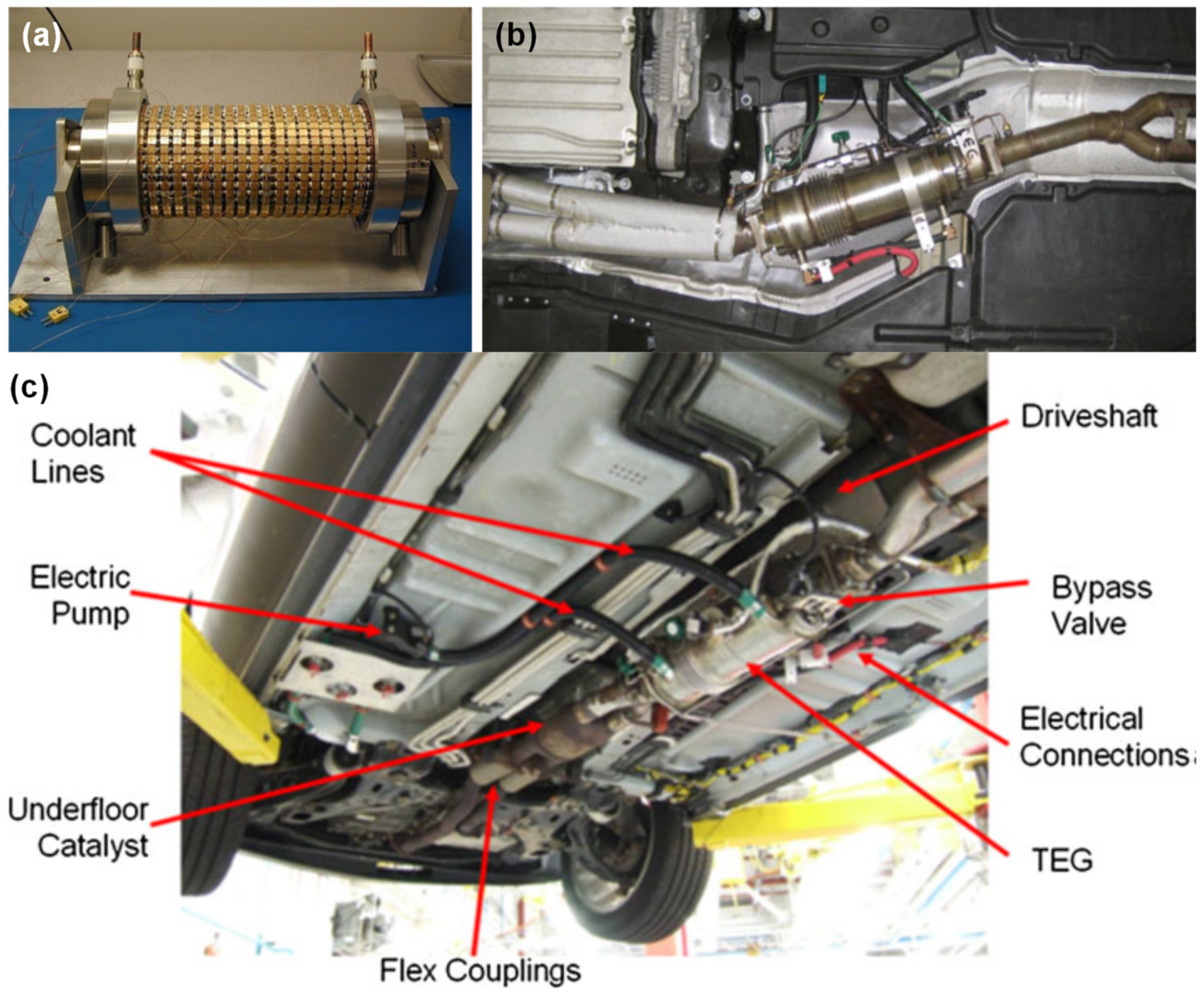 (a)

(b)

(c)

Coolant Lines

Electric Pump

Underfloor Catalyst

Flex Couplings

Driveshaft

Bypass Valve

Electrical Connections

TEG