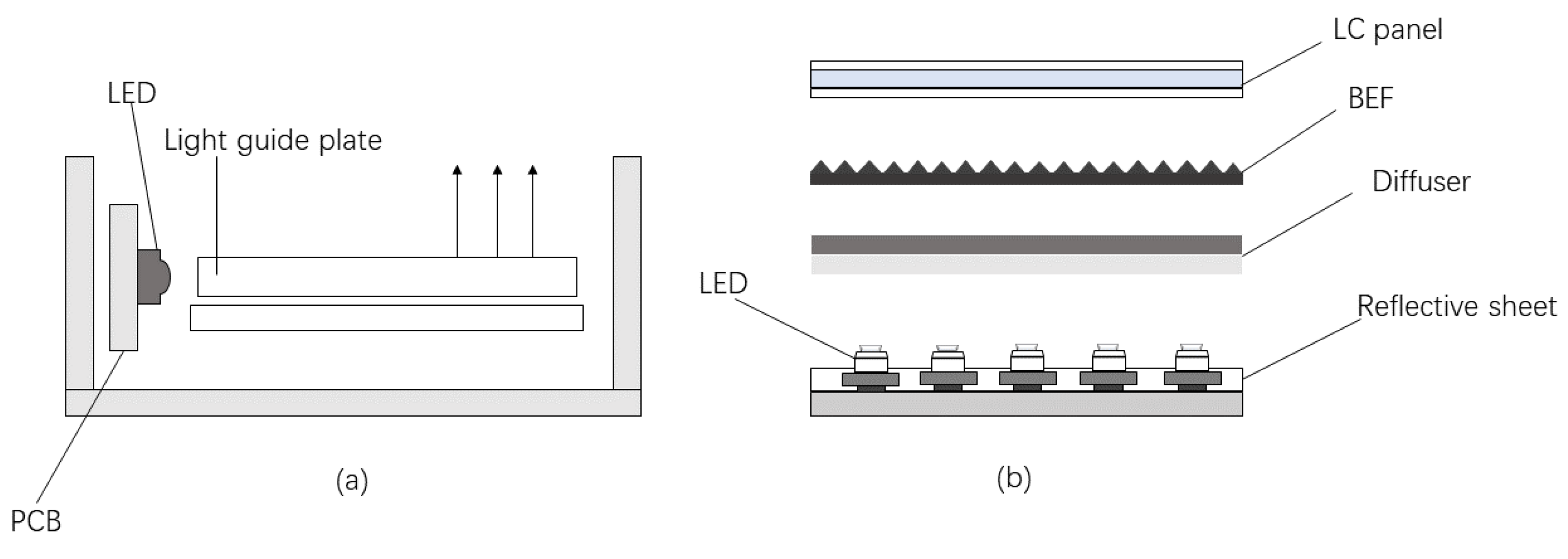 LED

Light guide plate

PCB

(a)

LC panel

BEF

Diffuser

LED

Reflective sheet

(b)