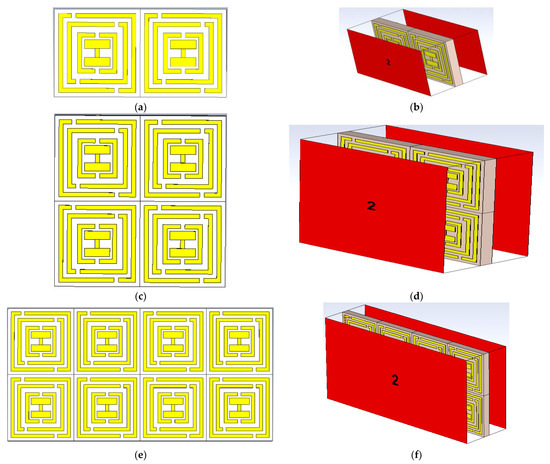 (a)

2

(b)

(c)

2

(d)

(e)

2

(f)