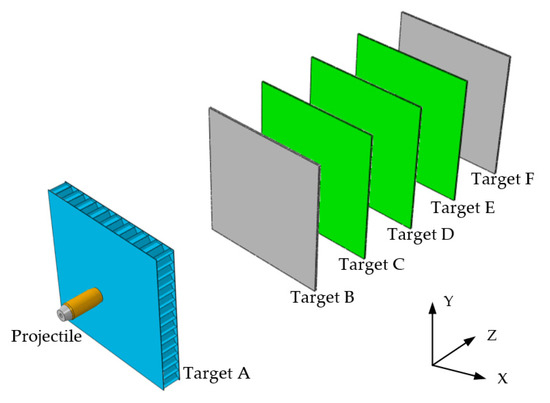 Target F
Target E
Target D
Target C
Target B
Projectile
Target A
Y
Z
X