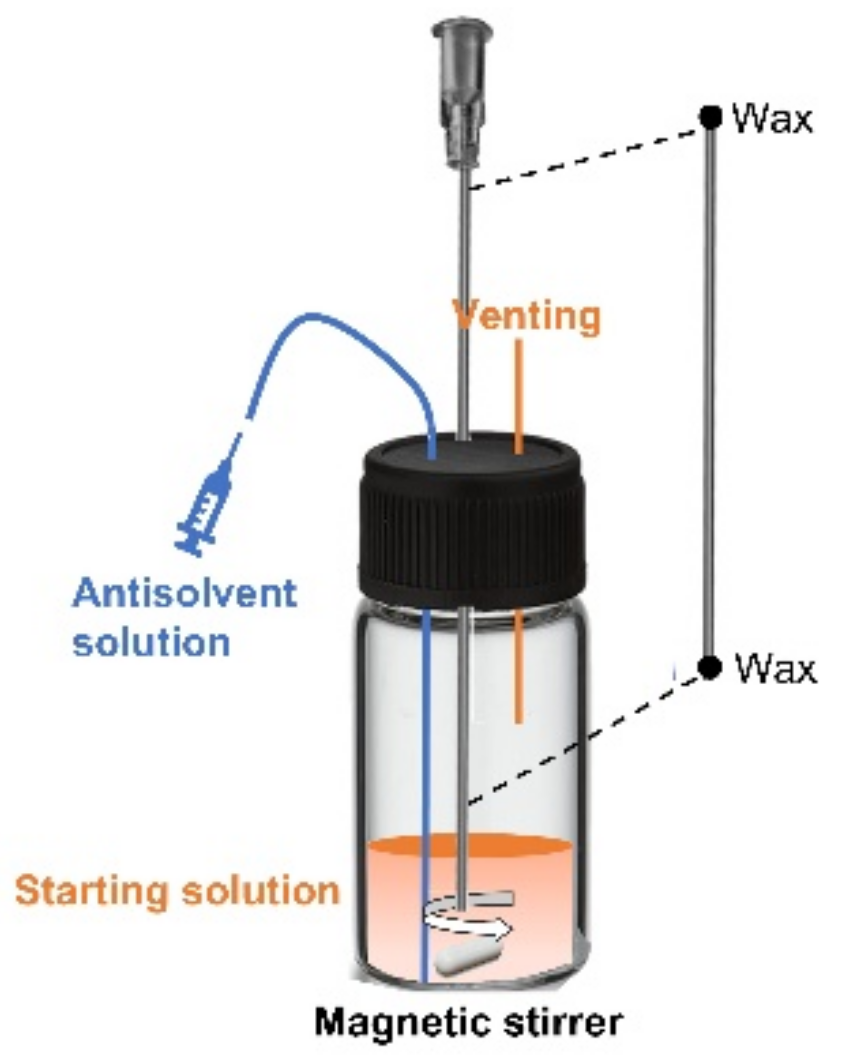 Wax

Venting

Antisolvent solution

Wax

Starting solution

Magnetic stirrer