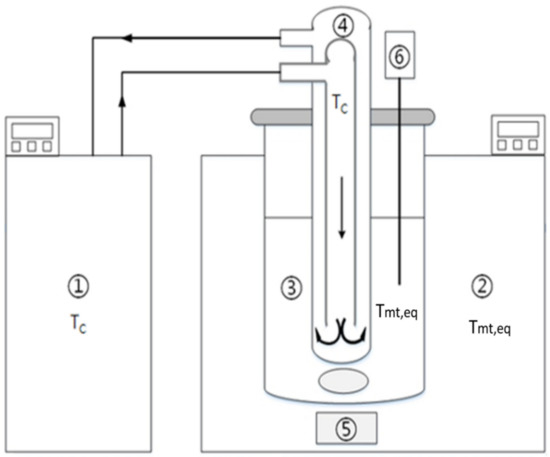 ④
⑥
$T_C$
①
$T_C$
③
$T_{mt,eq}$
②
$T_{mt,eq}$
⑤