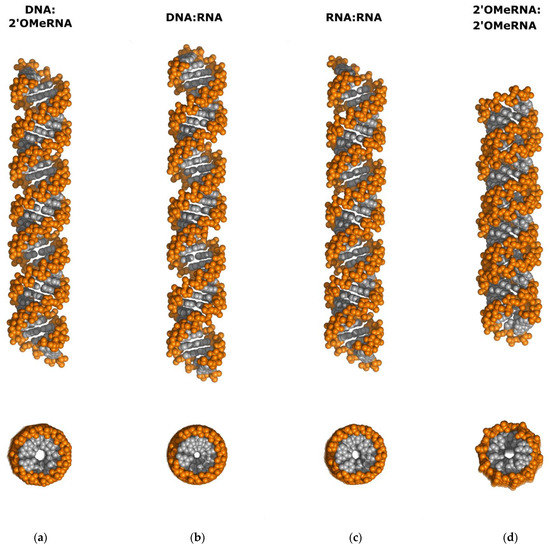 DNA: 2'OMeRNA

DNA:RNA

RNA:RNA

2'OMeRNA: 2'OMeRNA

(a)

(b)

(c)

(d)