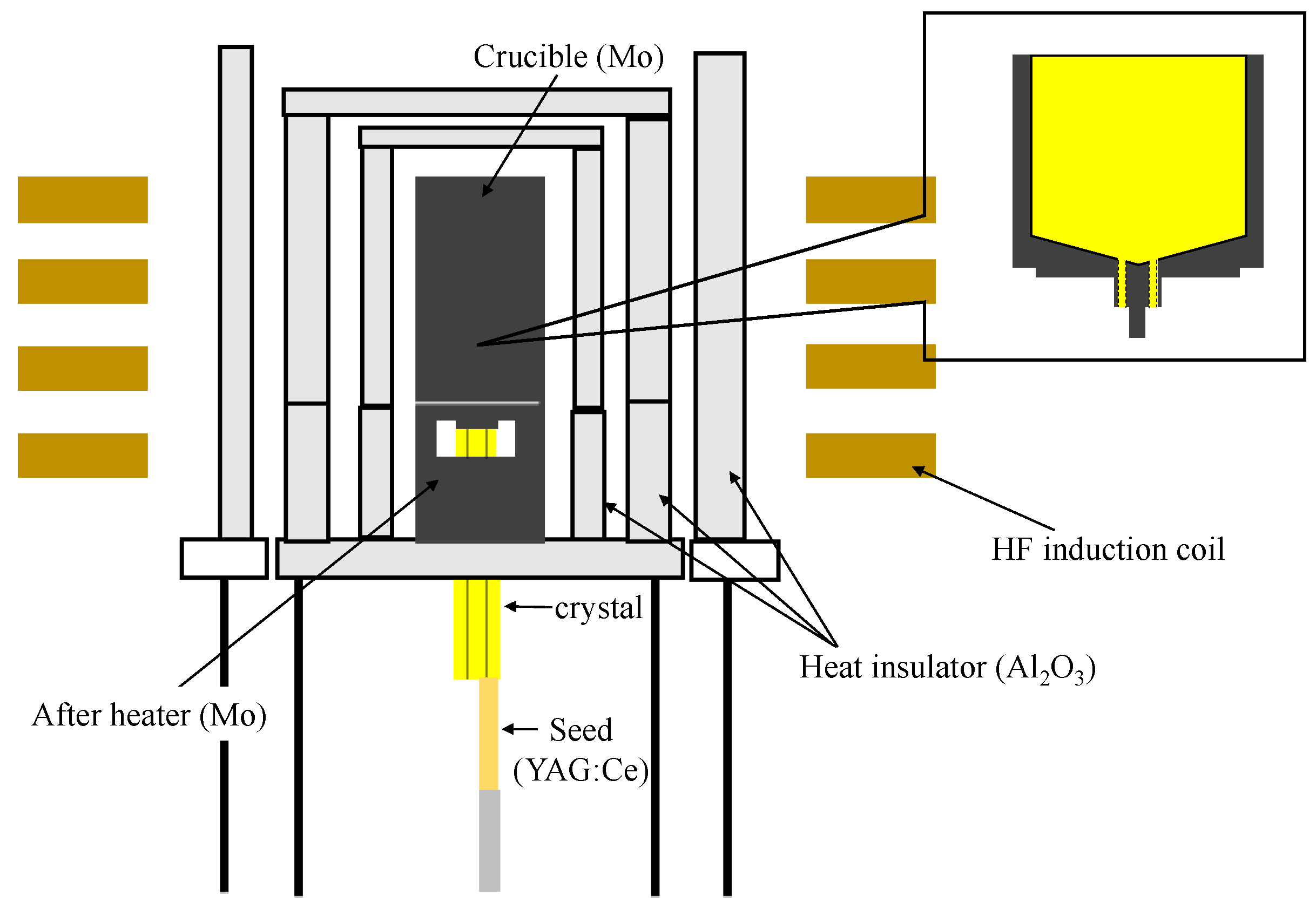 Crucible (Mo)

HF induction coil

crystal

Heat insulator ($Al_2O_3$)

After heater (Mo)

Seed (YAG:Ce)