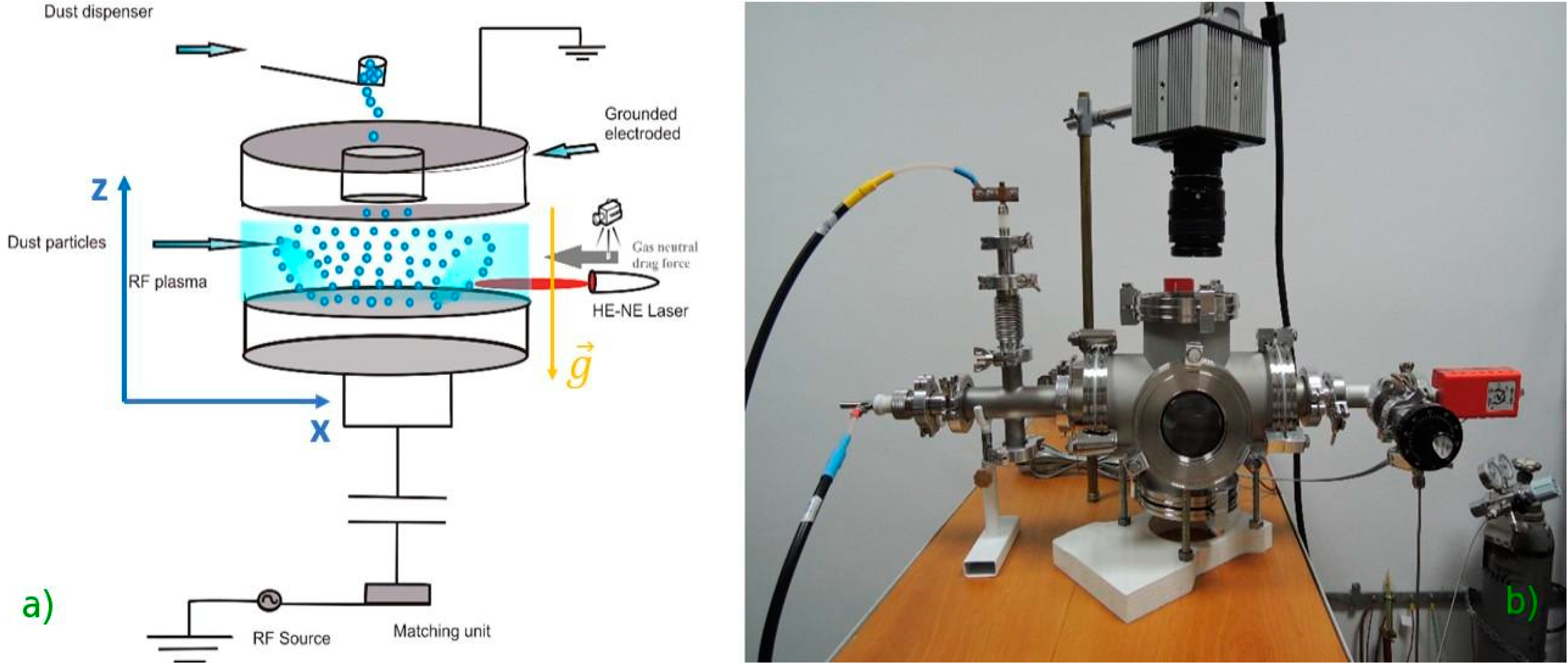 Dust dispenser

Grounded electroded

Z

Dust particles

RF plasma

Gas neutral drag force

HE-NE Laser

$\vec{g}$

X

a)

RF Source

Matching unit

b)