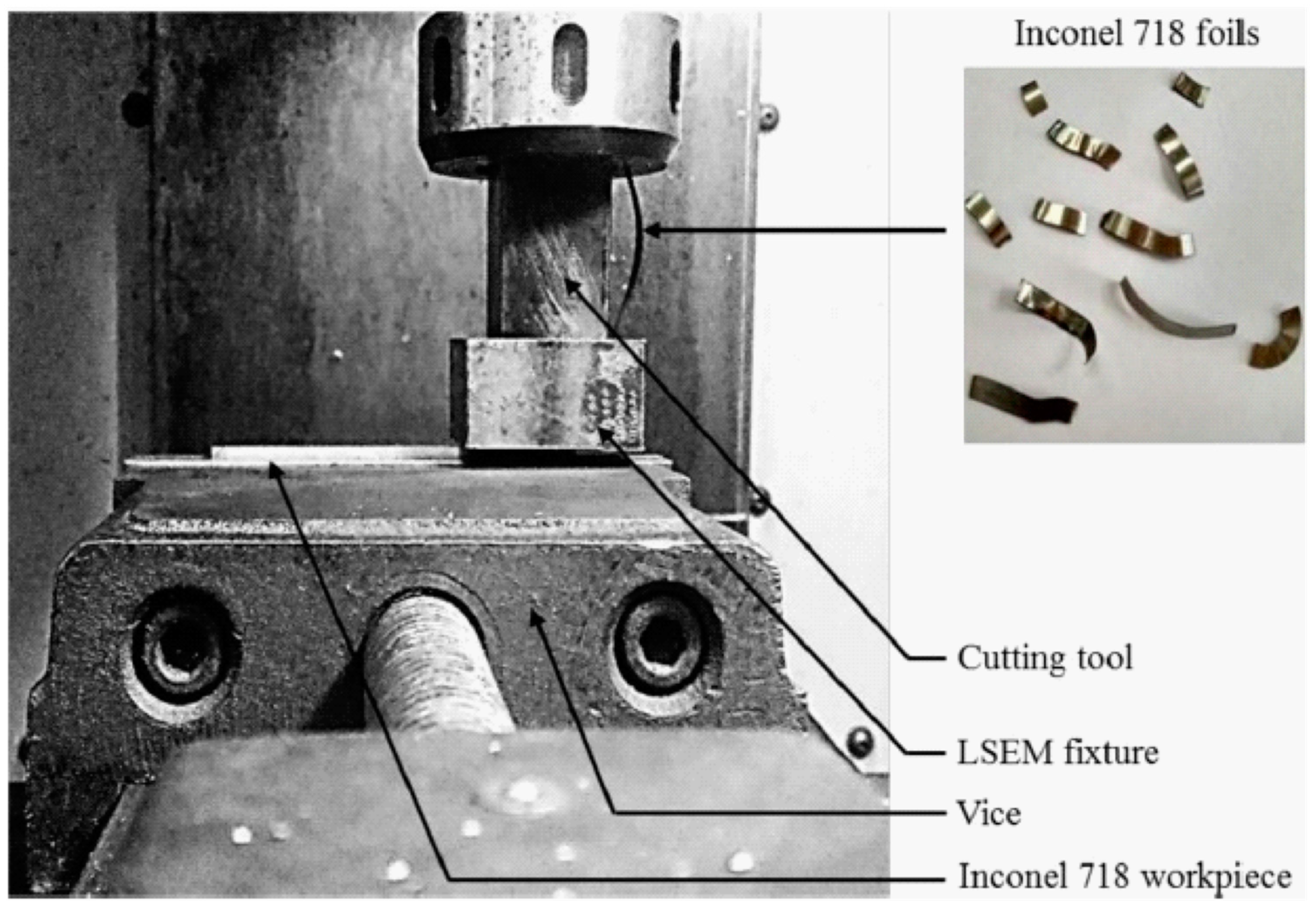 Inconel 718 foils

Cutting tool

LSEM fixture

Vice

Inconel 718 workpiece