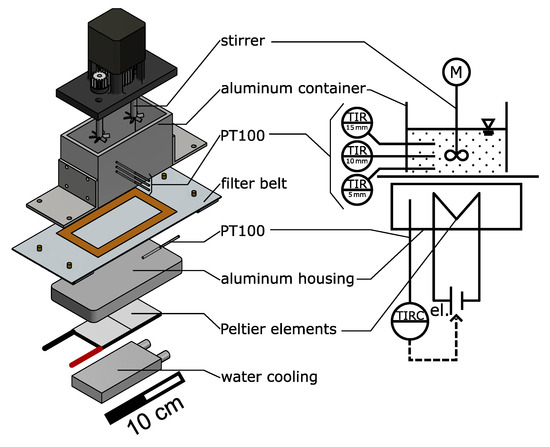 stirrer

aluminum container

PT100

filter belt

PT100

aluminum housing

Peltier elements

water cooling

10 cm

M

TIR 15 mm

TIR 10 mm

TIR 5 mm

TIRC

el.