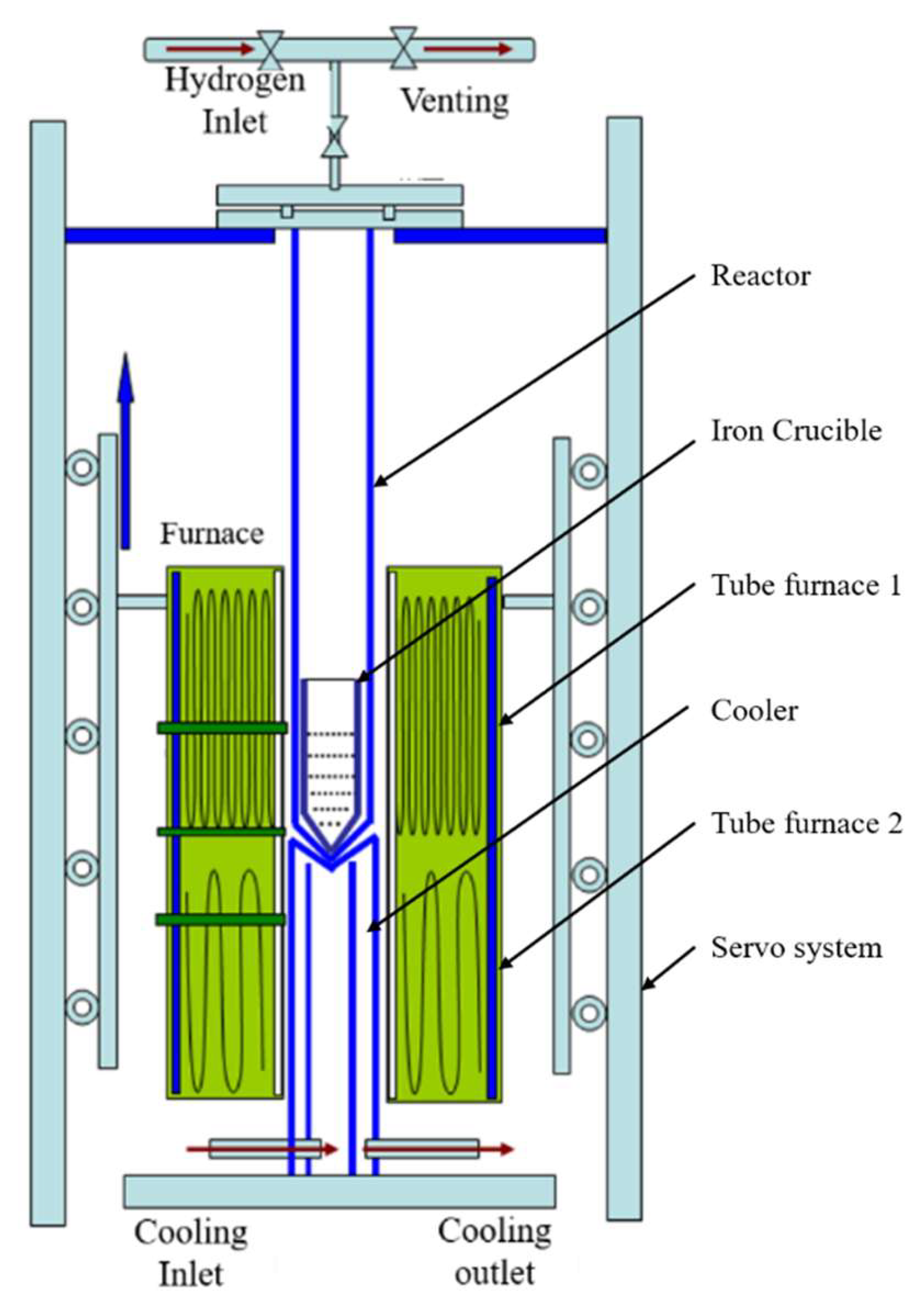 Hydrogen Inlet

Venting

Reactor

Iron Crucible

Furnace

Tube furnace 1

Cooler

Tube furnace 2

Servo system

Cooling Inlet

Cooling outlet