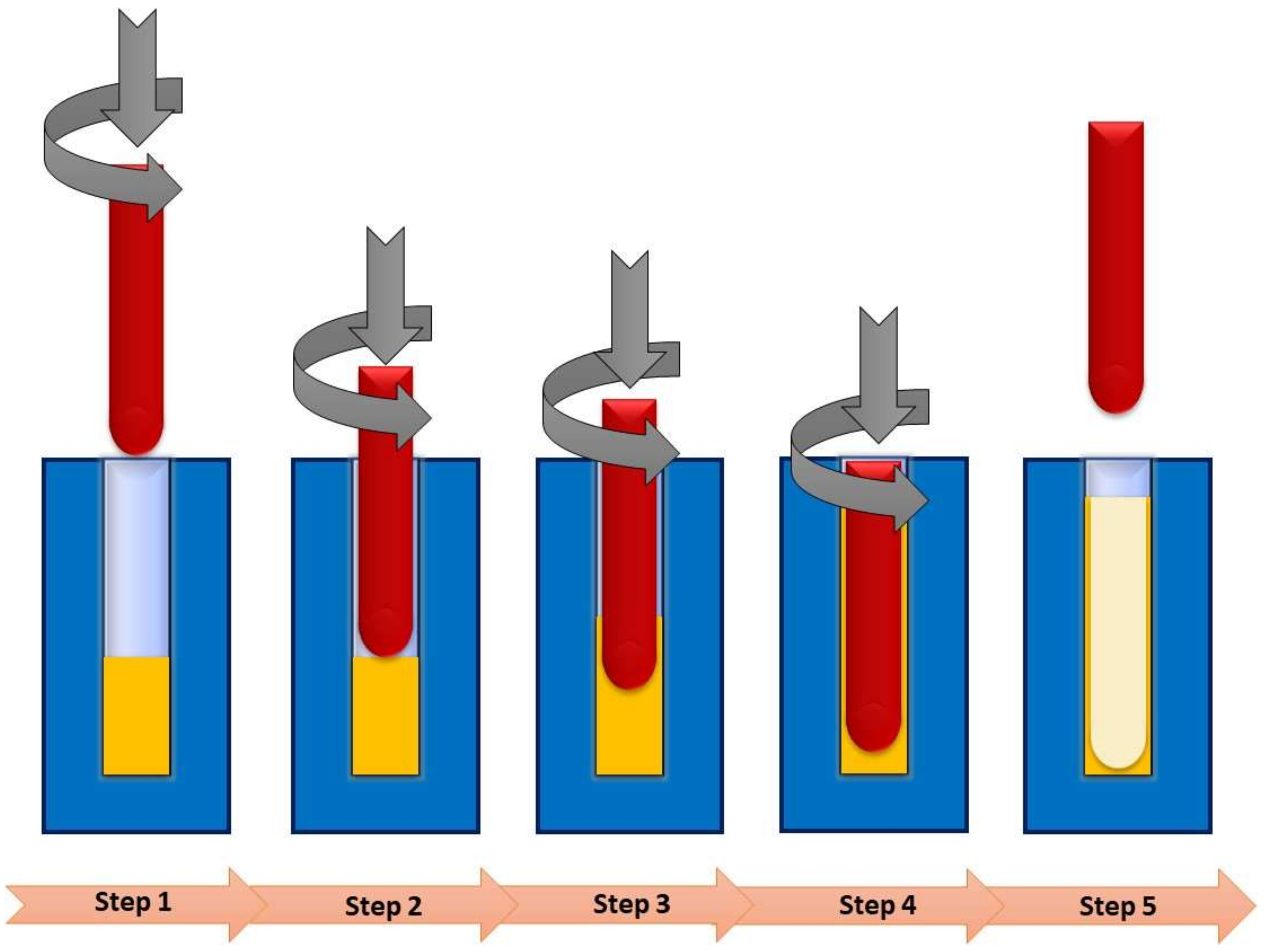 Step 1

Step 2

Step 3

Step 4

Step 5