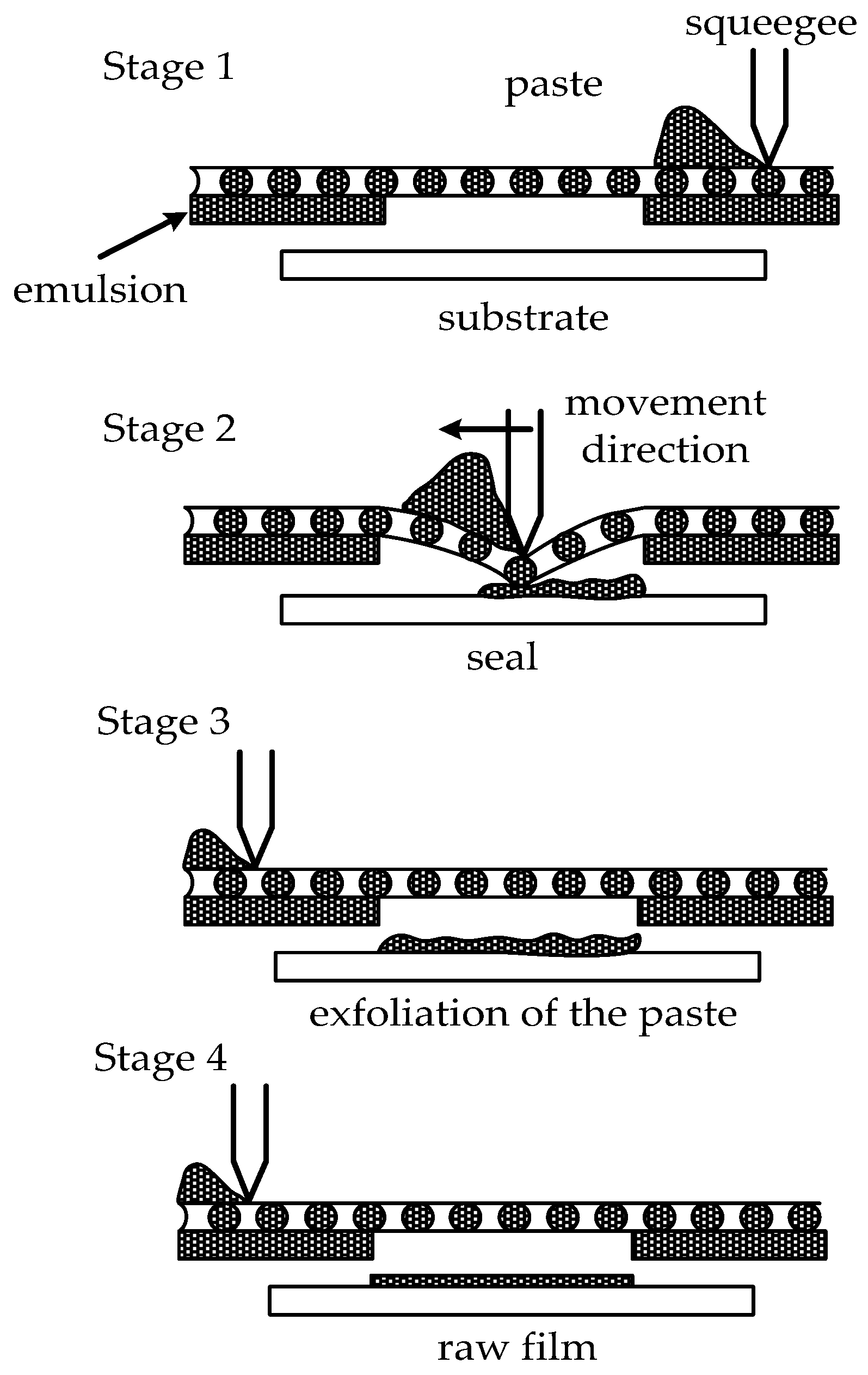 squeegee

Stage 1

paste

emulsion

substrate

Stage 2

movement direction

seal

Stage 3

exfoliation of the paste

Stage 4

raw film