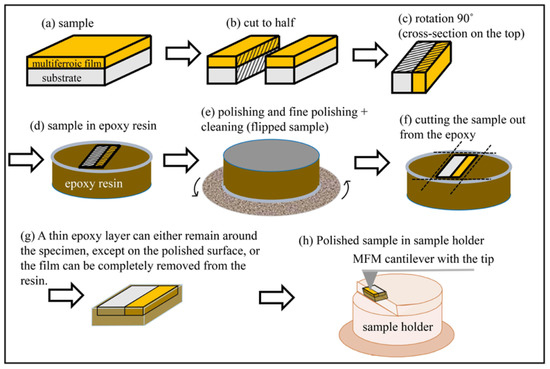 (a) sample

multiferroic film

substrate

(b) cut to half

(c) rotation 90°
(cross-section on the top)

(d) sample in epoxy resin

epoxy resin

(e) polishing and fine polishing + cleaning (flipped sample)

(f) cutting the sample out from the epoxy

(g) A thin epoxy layer can either remain around the specimen, except on the polished surface, or the film can be completely removed from the resin.

(h) Polished sample in sample holder

MFM cantilever with the tip

sample holder